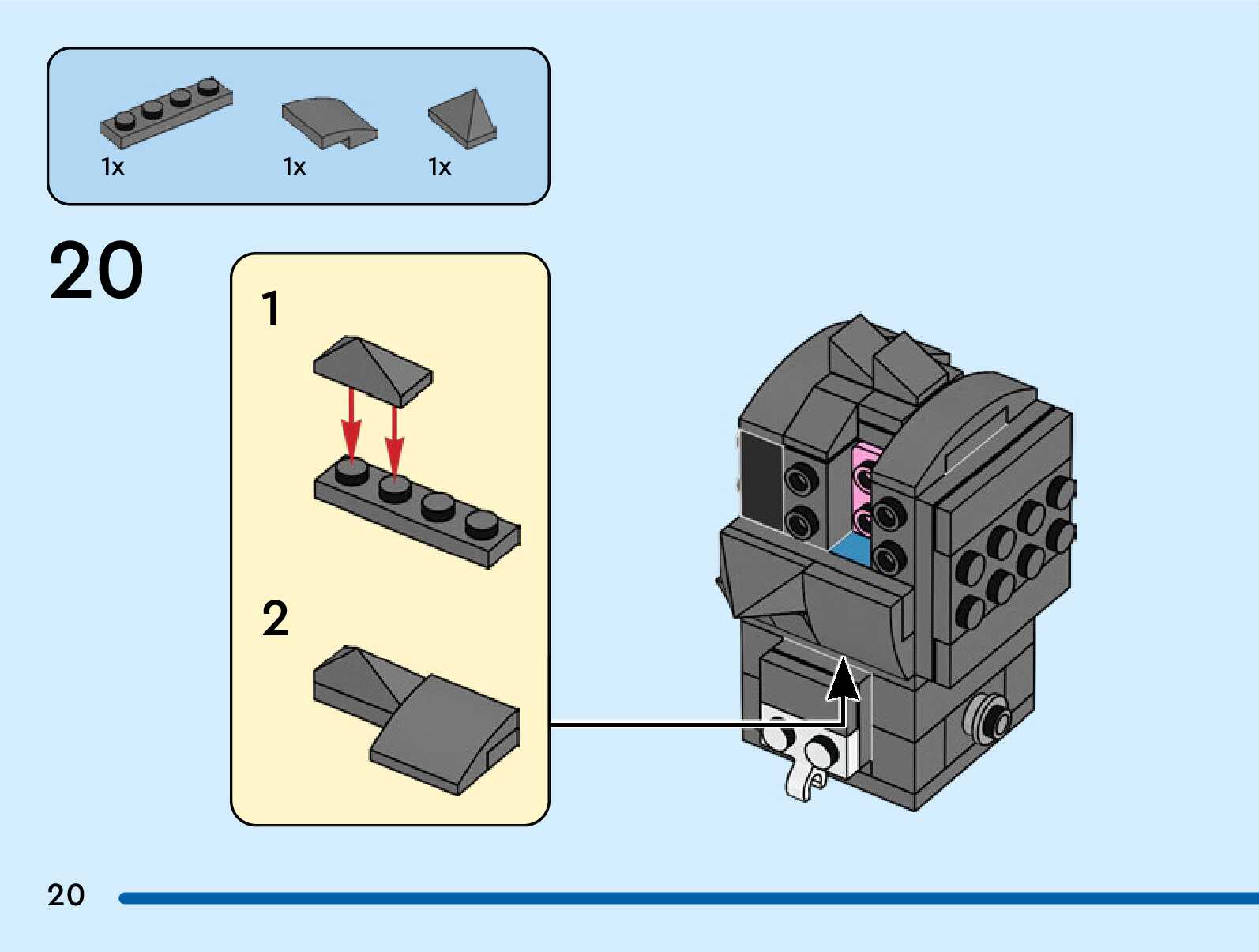 1x 1x 1x

20

1

2

20