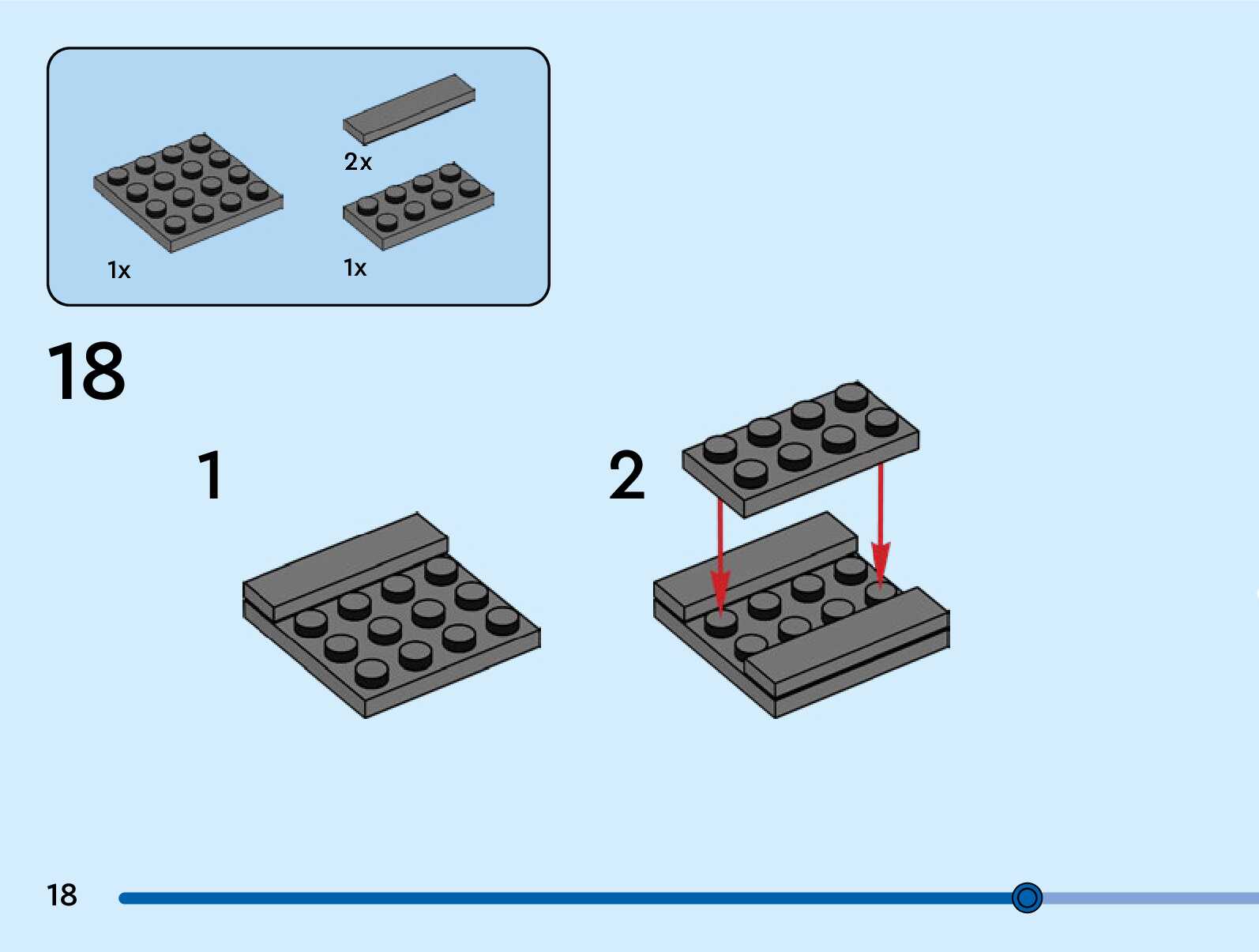 1x

2x

1x

18

1

2

18