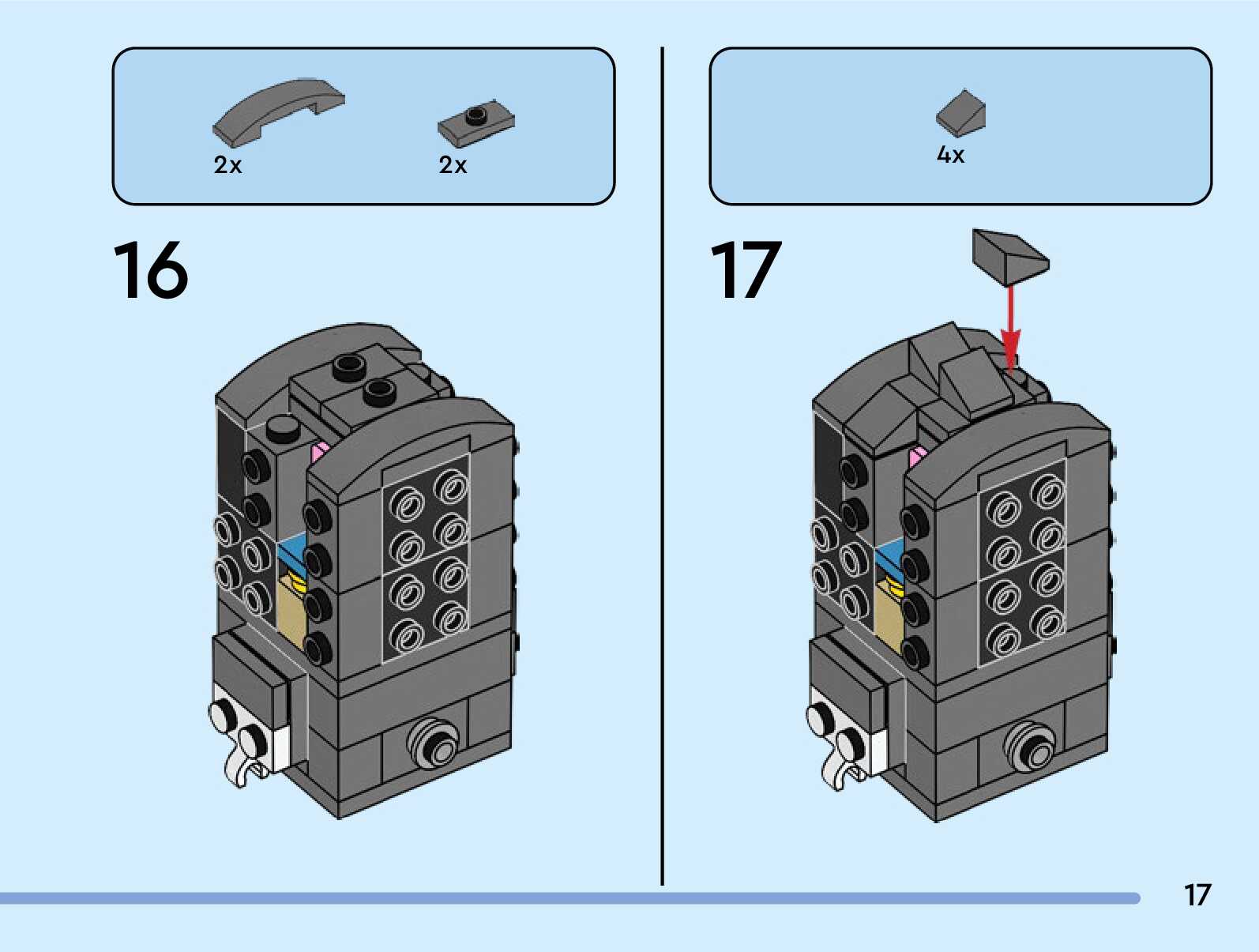 2x
2x

16

4x

17

17