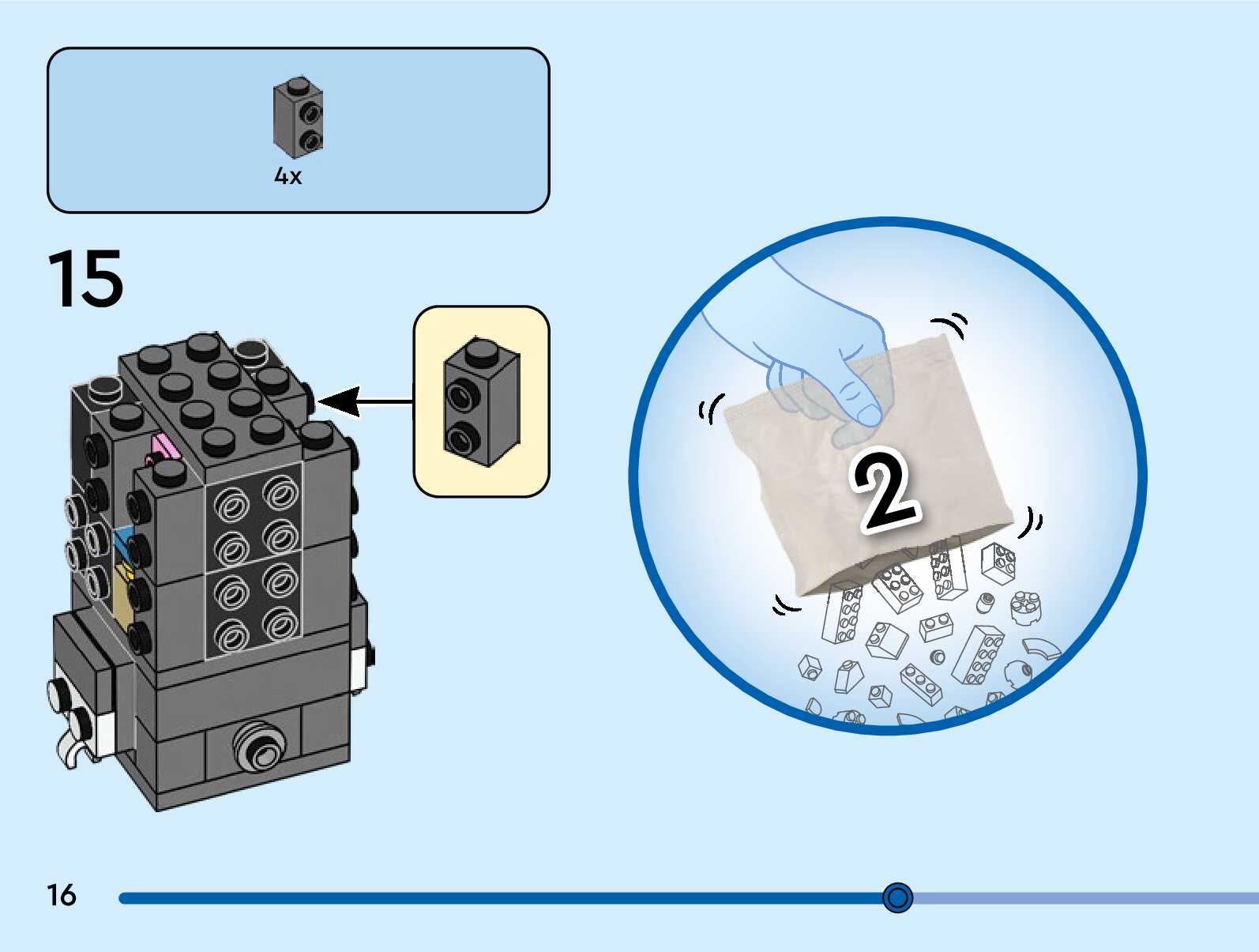 4x

15

2

16