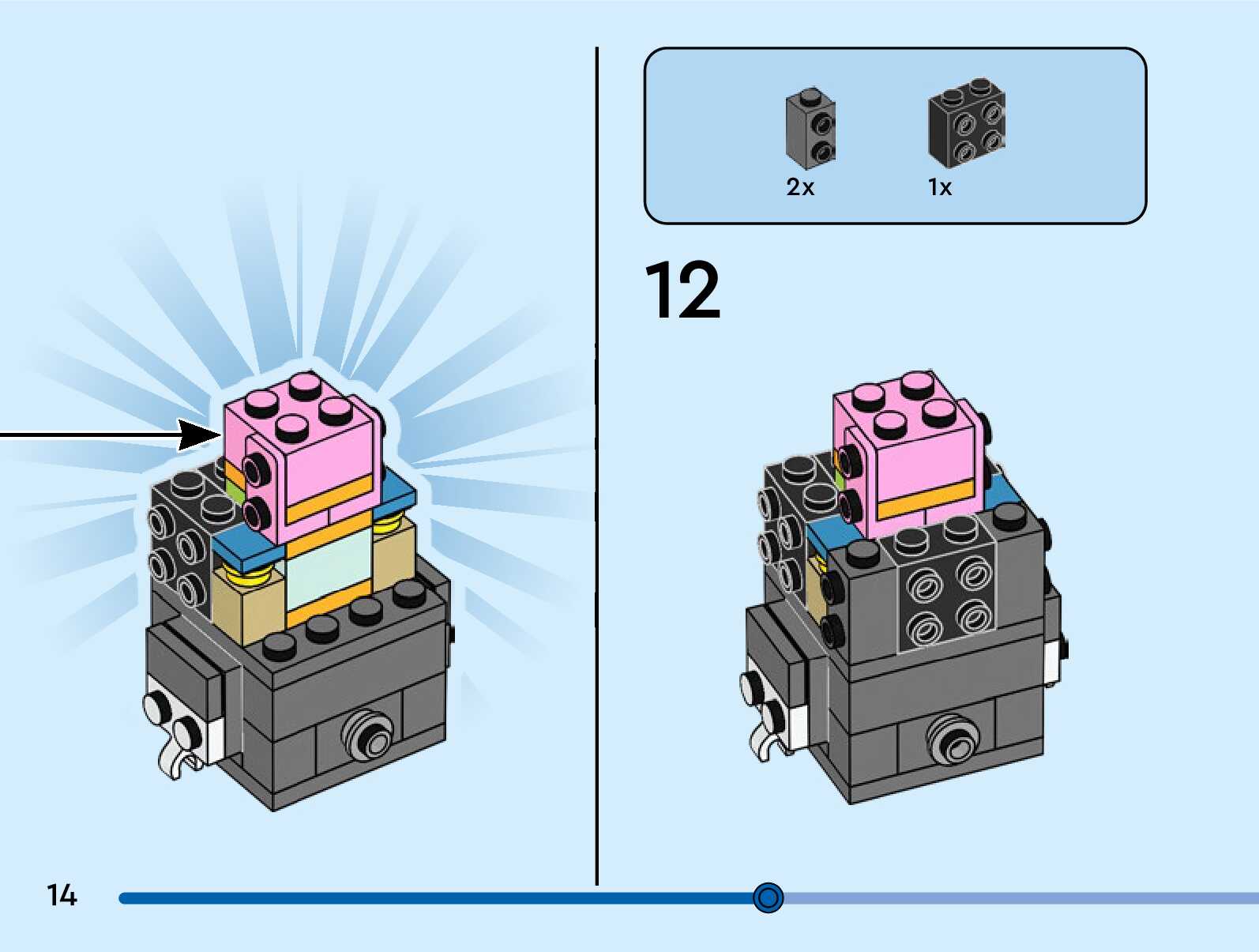 2x
1x

12

14