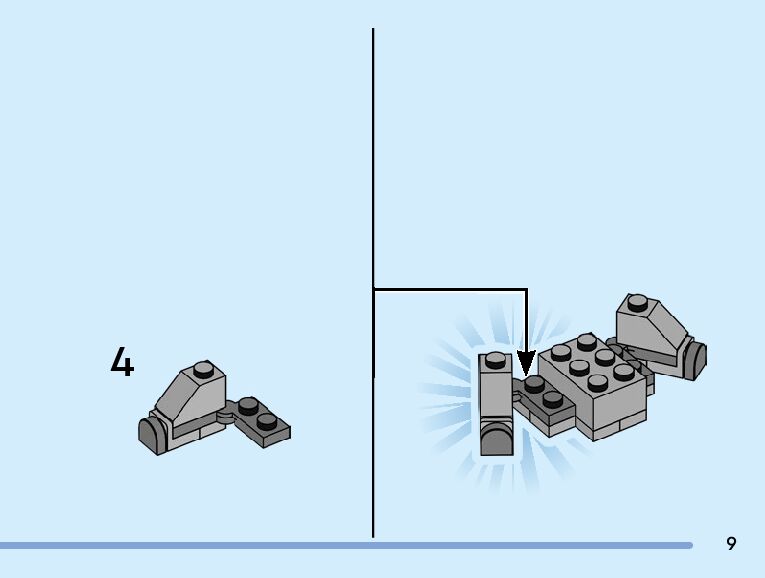 4

9