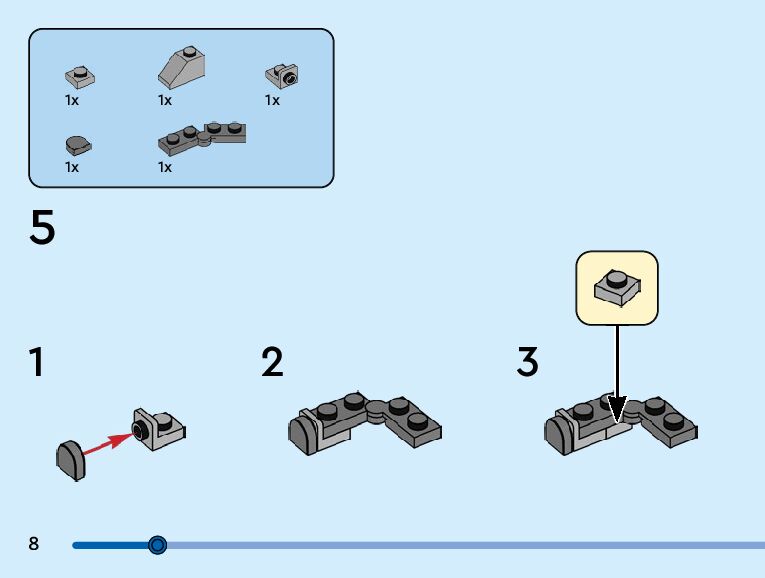 1x
1x
1x
1x
1x

5

1

2

3

8