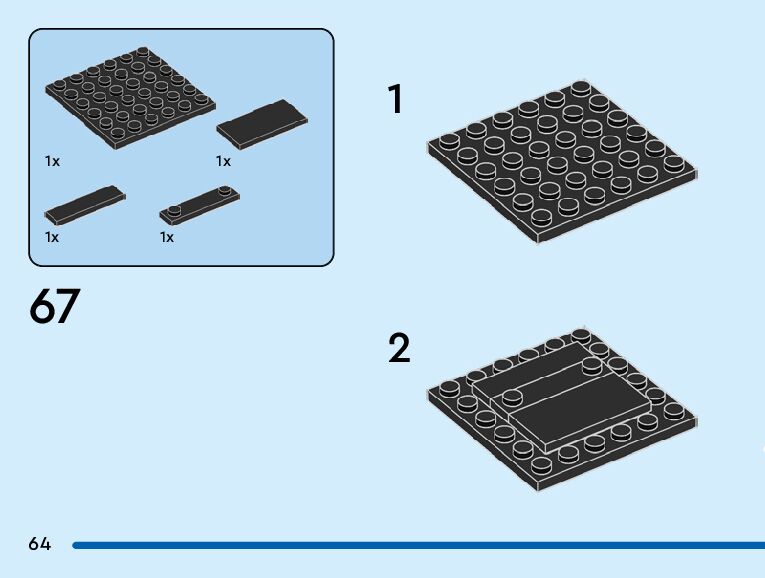 1x
1x
1x
1x

67

1

2

64