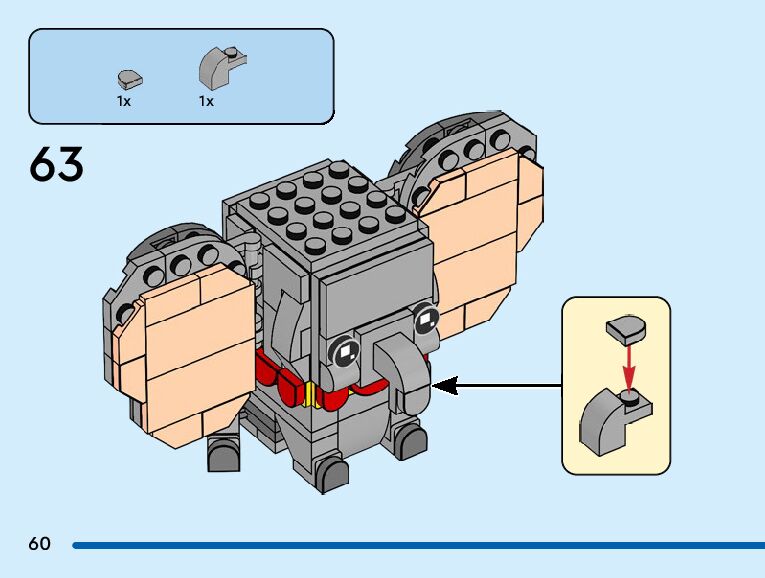 1x 1x

63

60