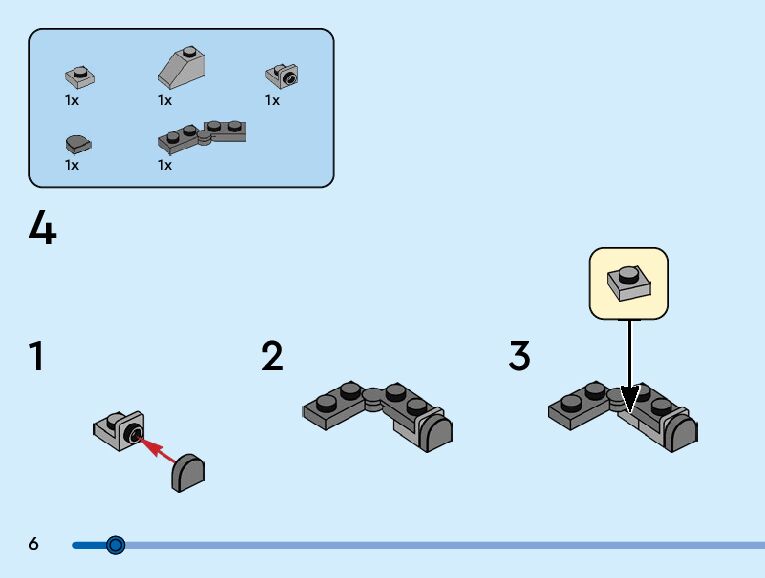 1x
1x
1x
1x
1x

4

1

2

3

6