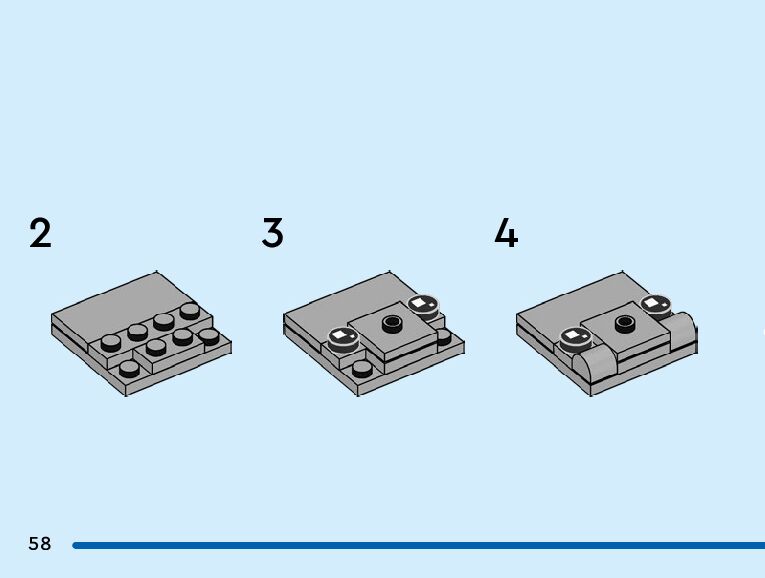 2

3

4

58