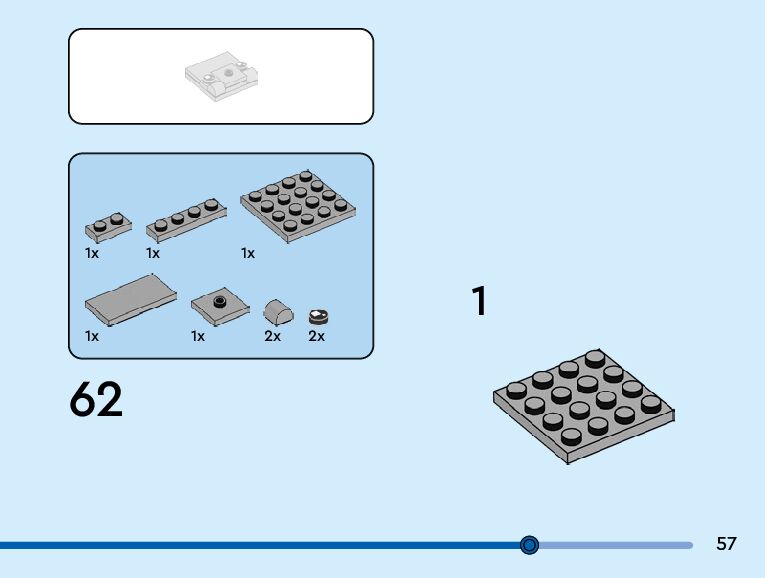 1x 1x 1x

1x 1x 2x 2x

62

1

57