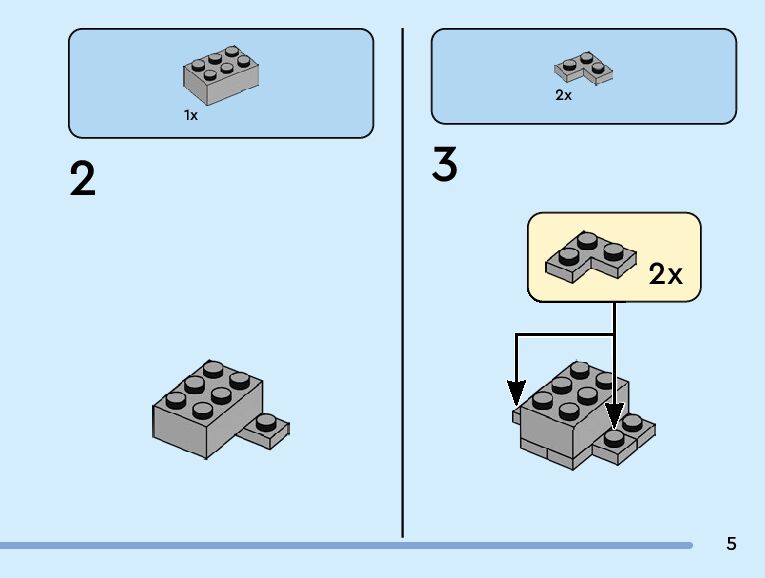 1x

2

2x

3

2x

5