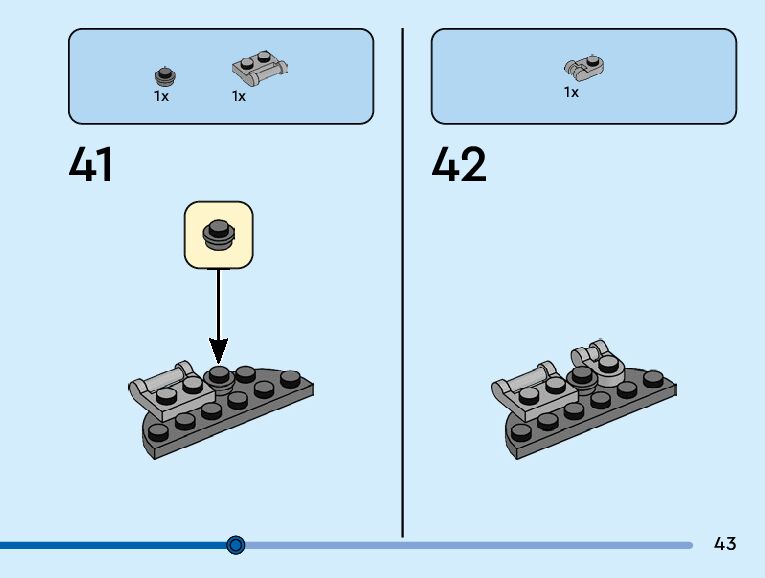 1x 1x

41

1x

42

43