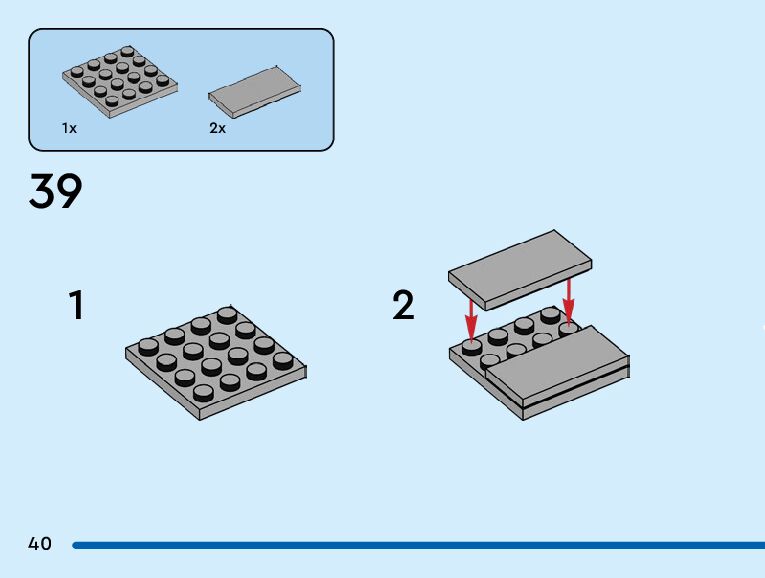 1x

2x

39

1

2

40