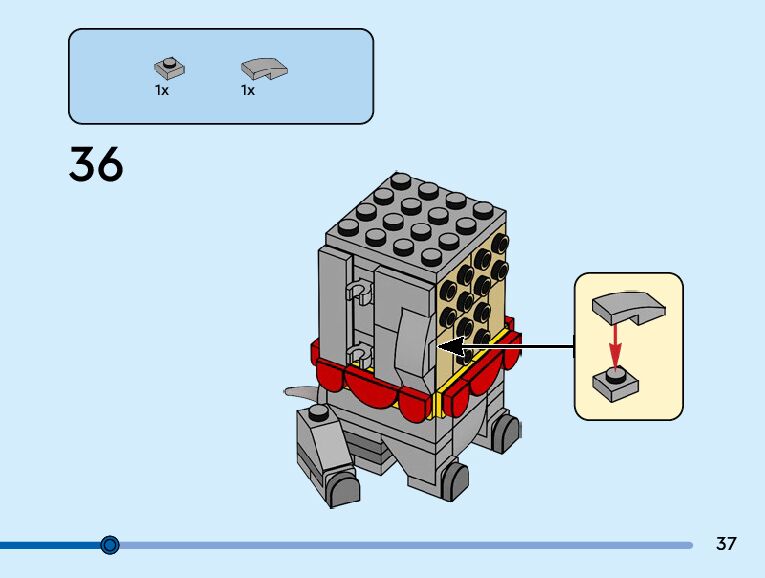 1x 1x

36

37