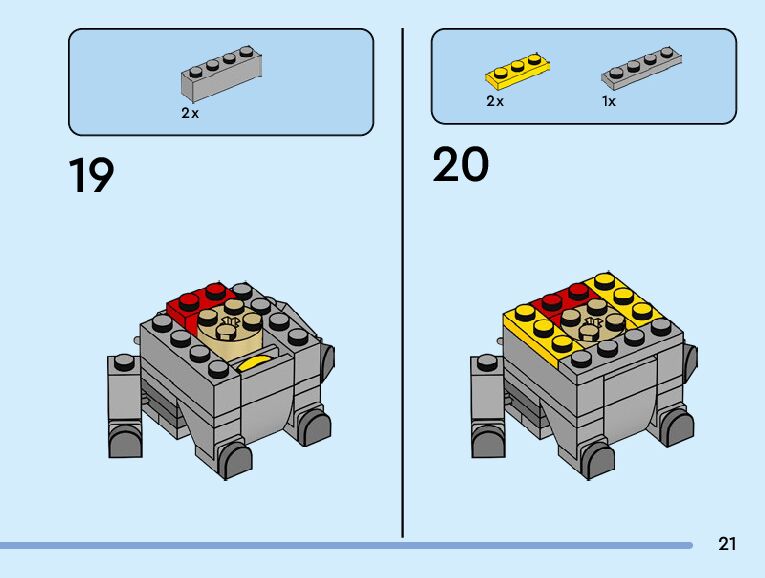 2x

19

2x

1x

20

21