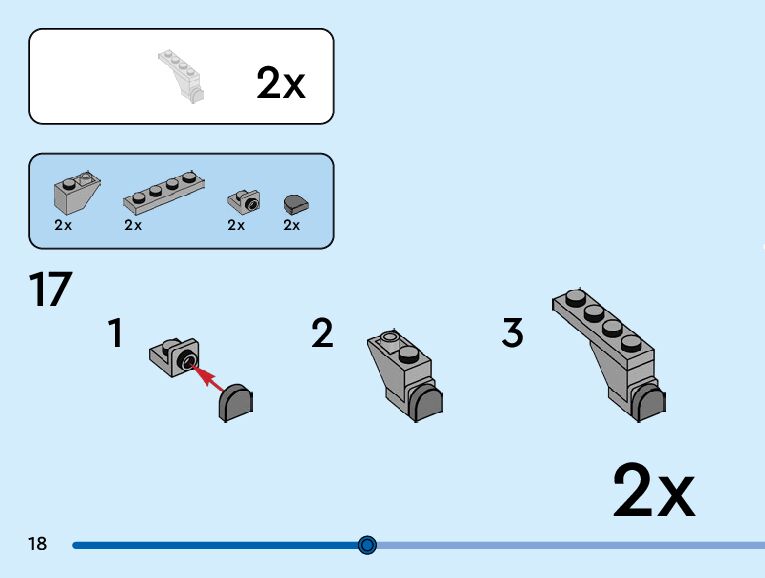 2x

2x 2x 2x 2x

17

1

2

3

2x

18