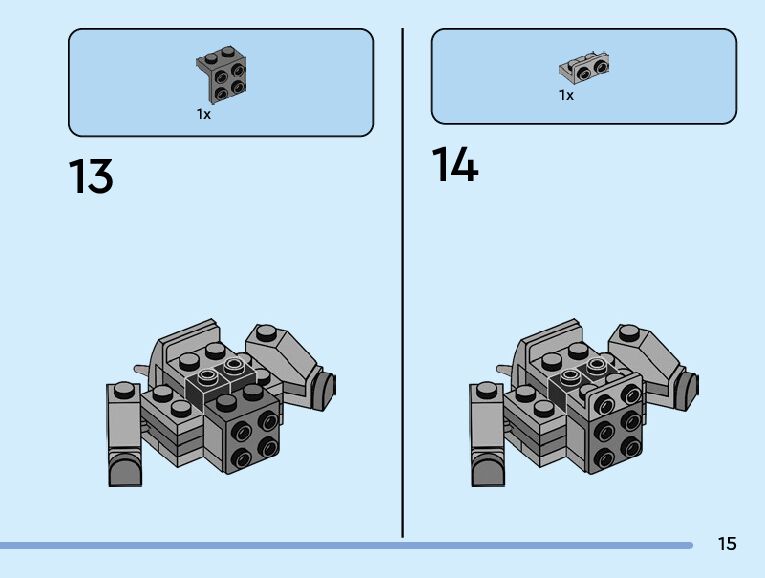 1x

13

1x

14

15