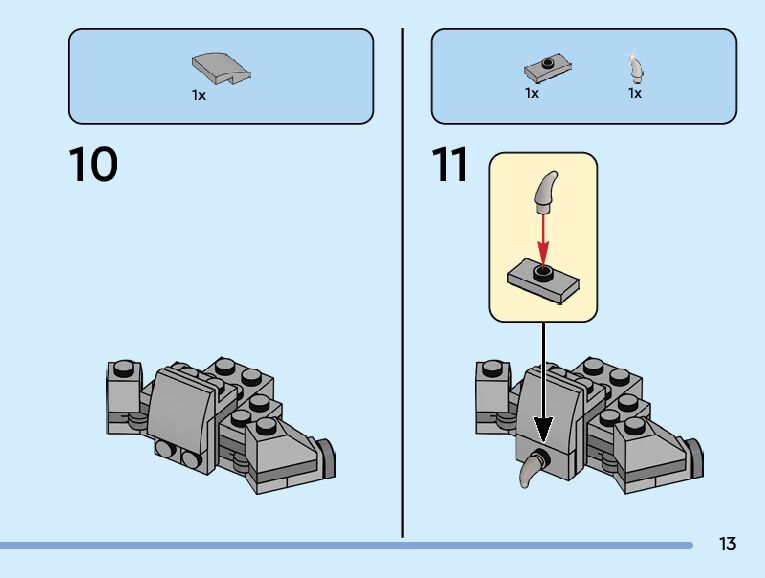 1x

10

1x

1x

11

13