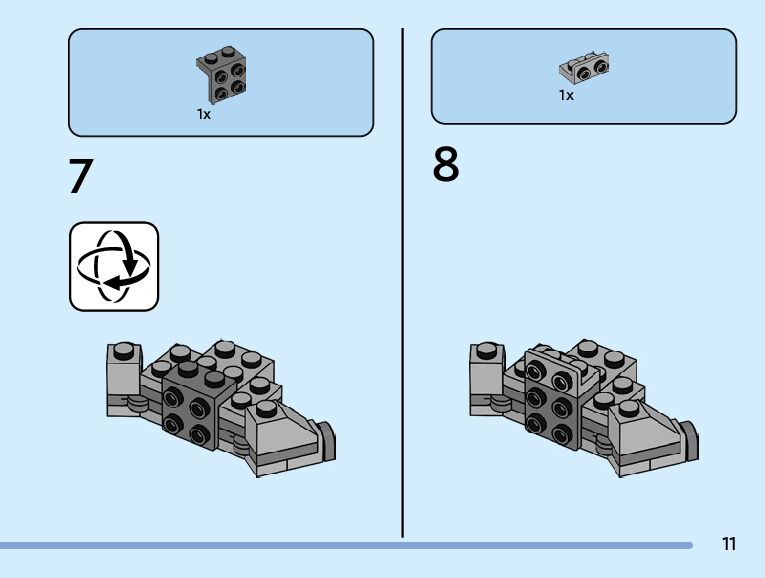 1x

7

1x

8

11