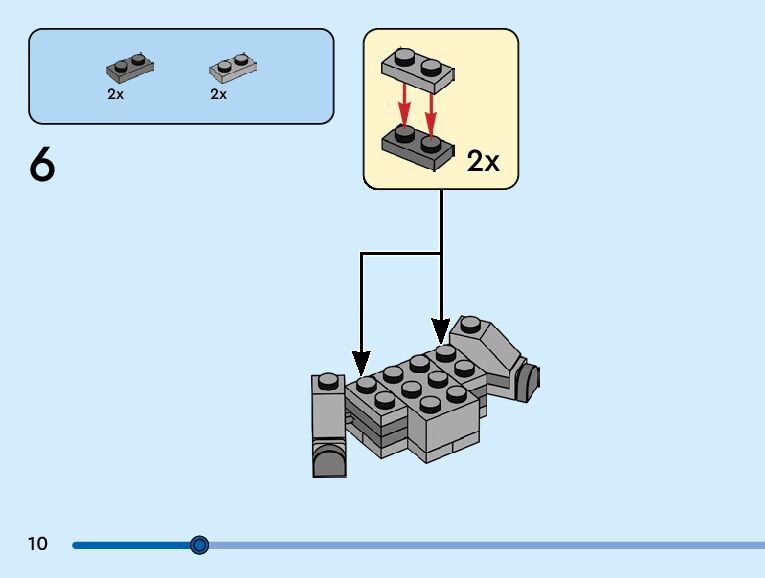 2x 2x

6

2x

10