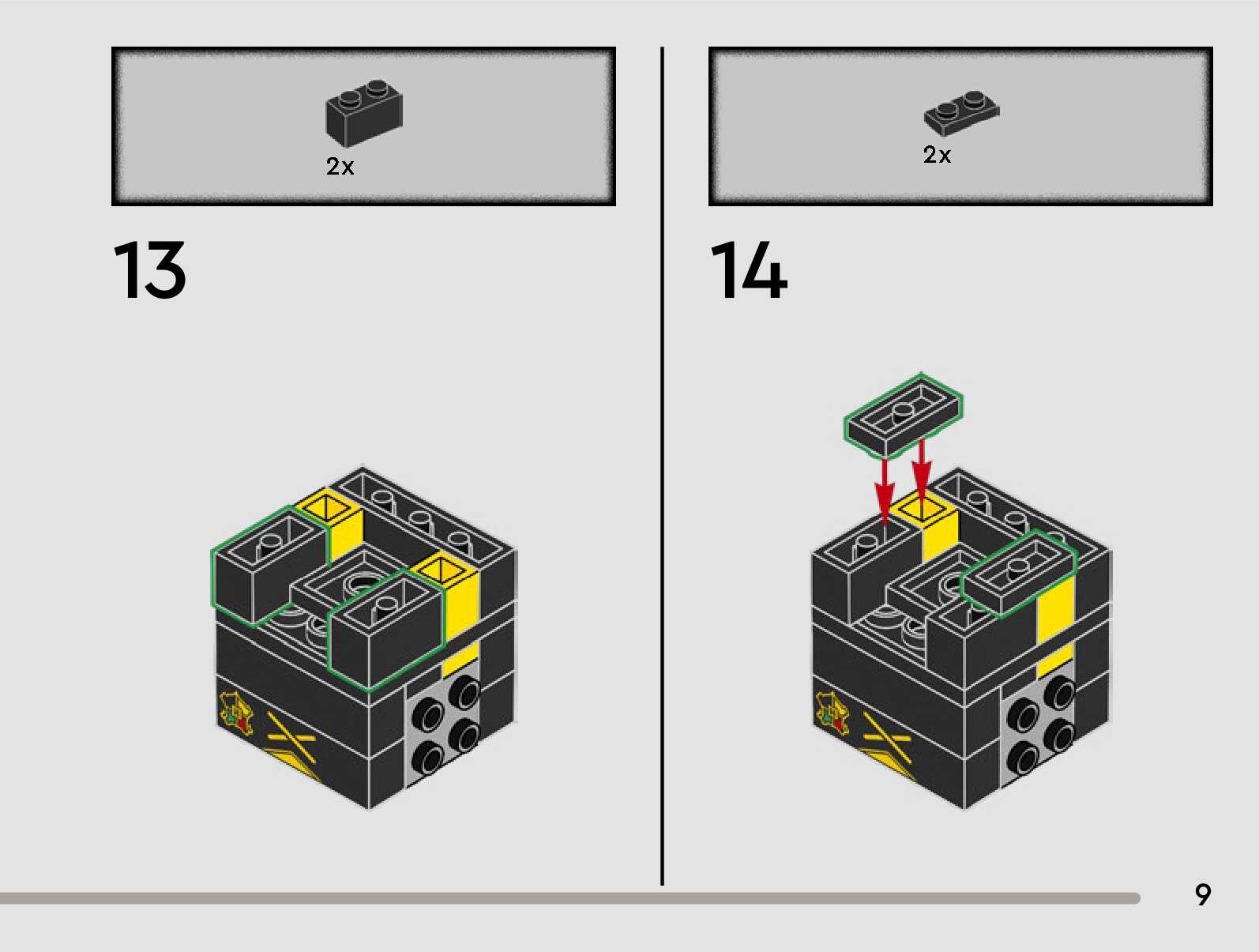 2x

13

2x

14

9