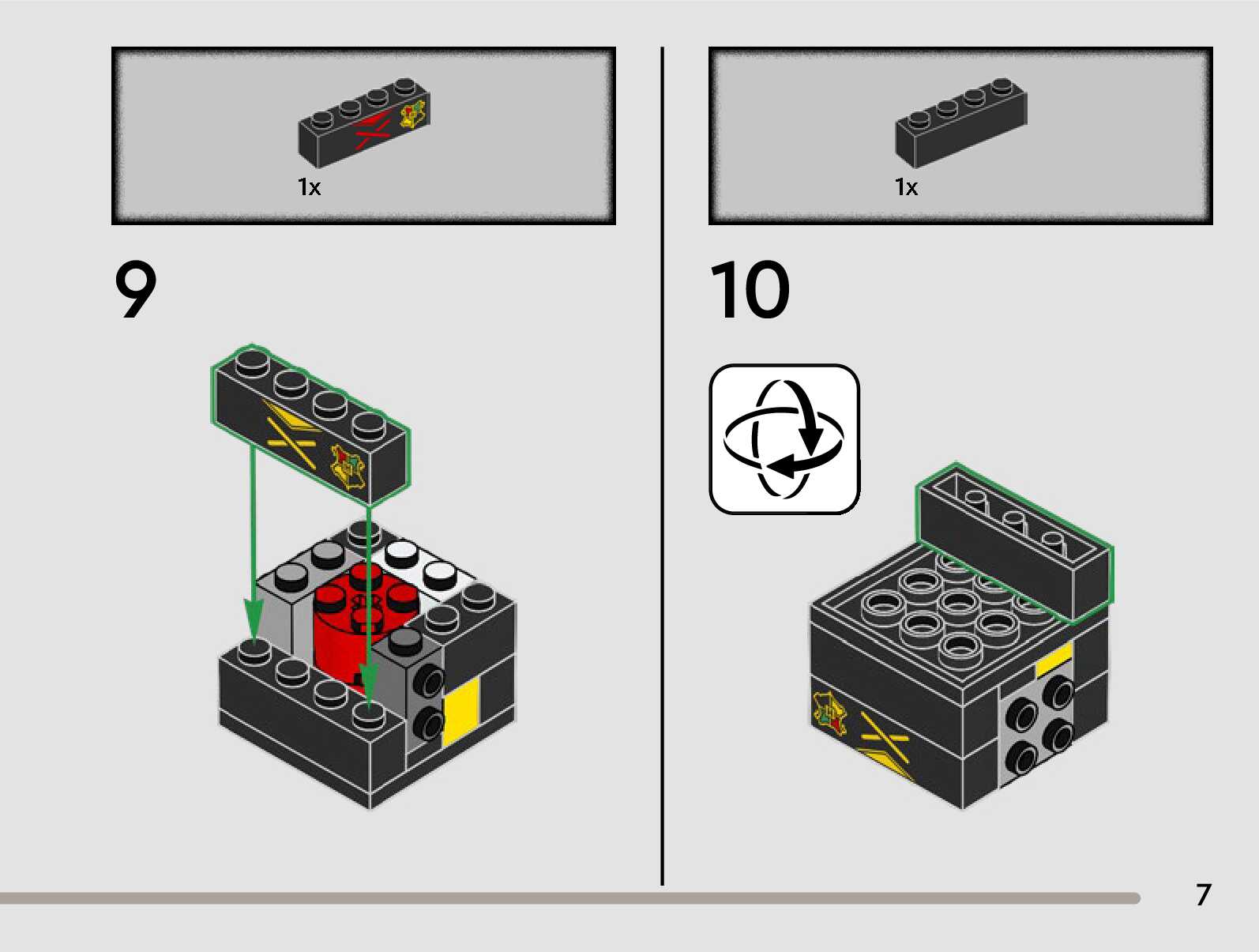 1x

9

1x

10

7