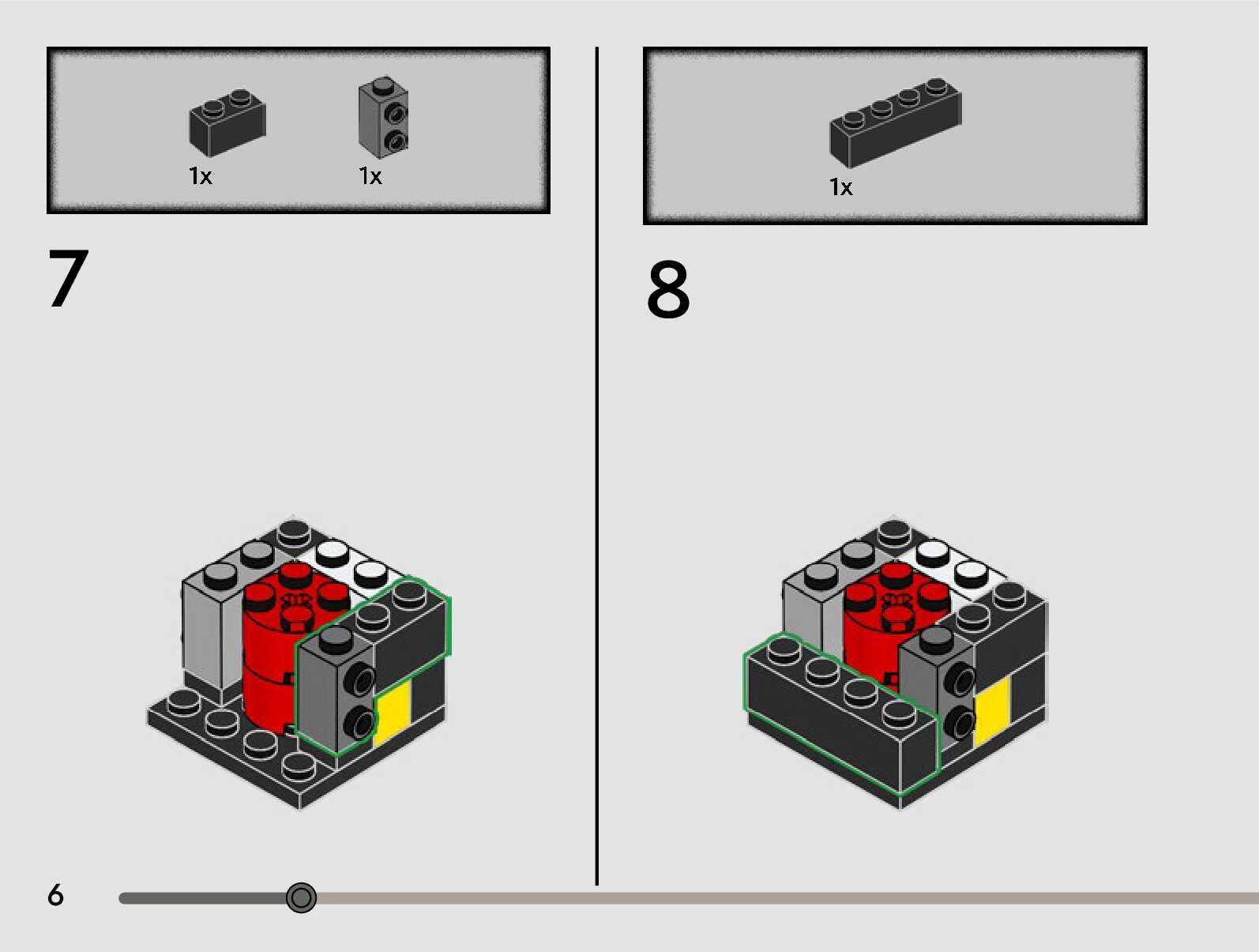 1x 1x

7

1x

8

6