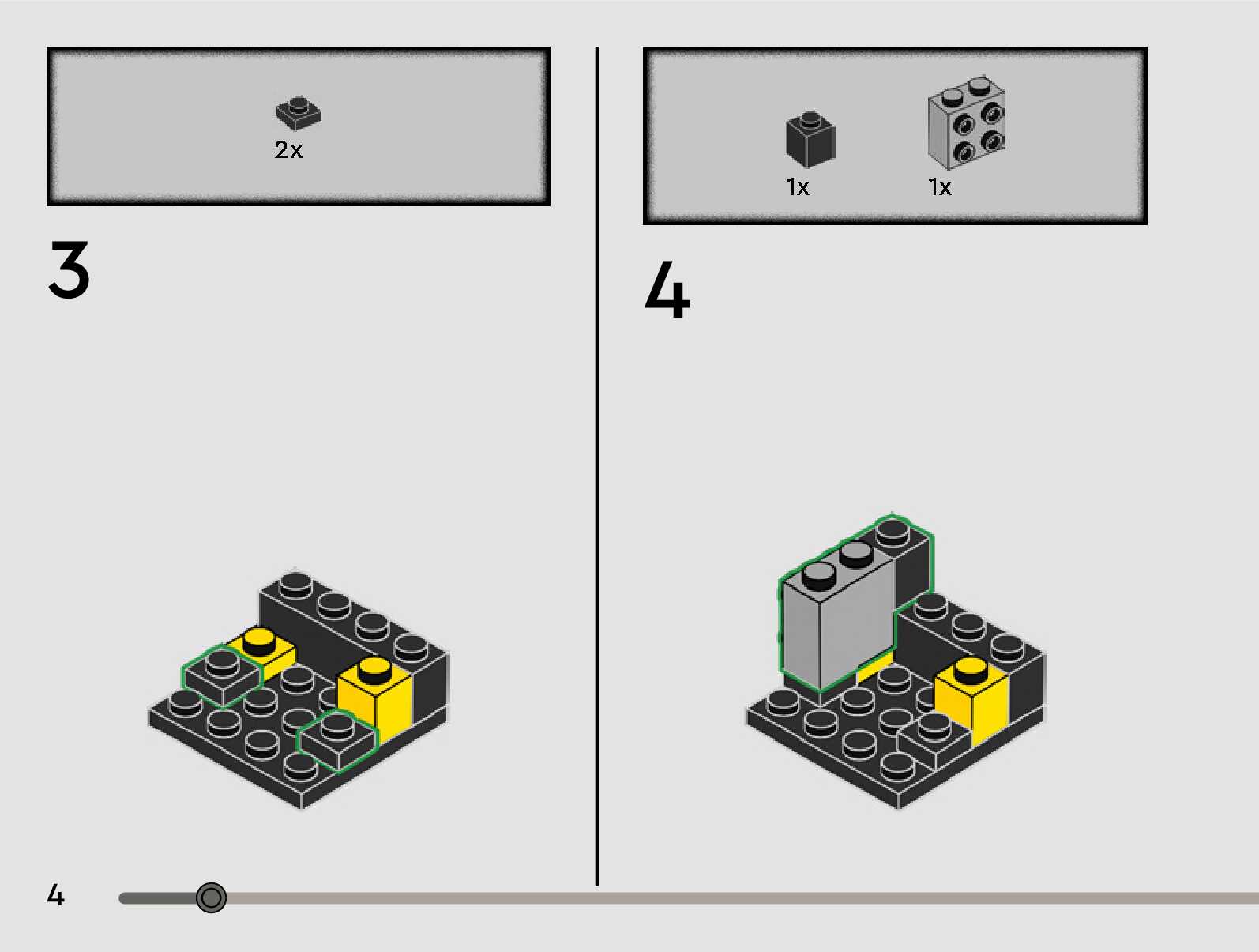 2x

3

1x

1x

4

4