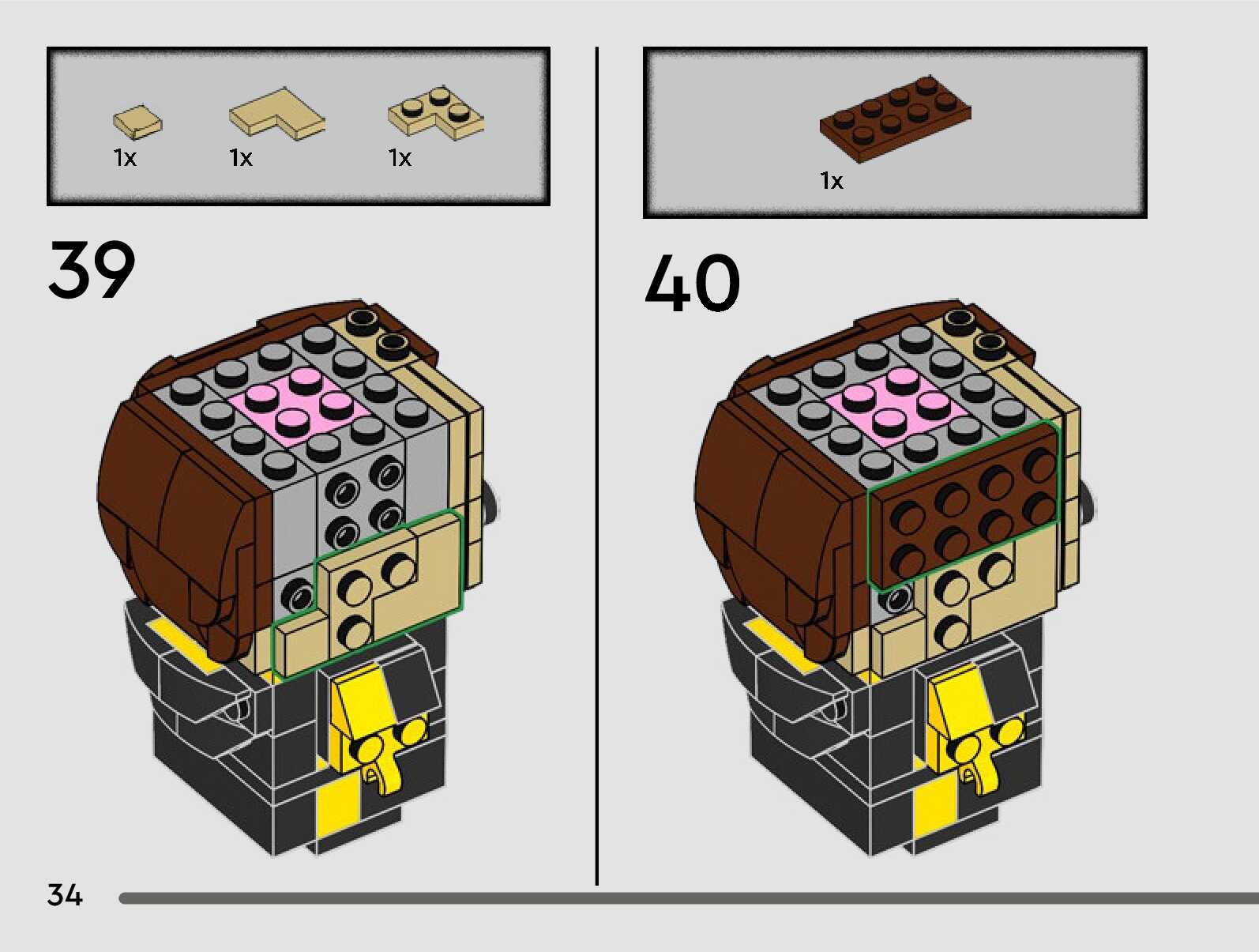 1x
1x
1x

39

1x

40

34