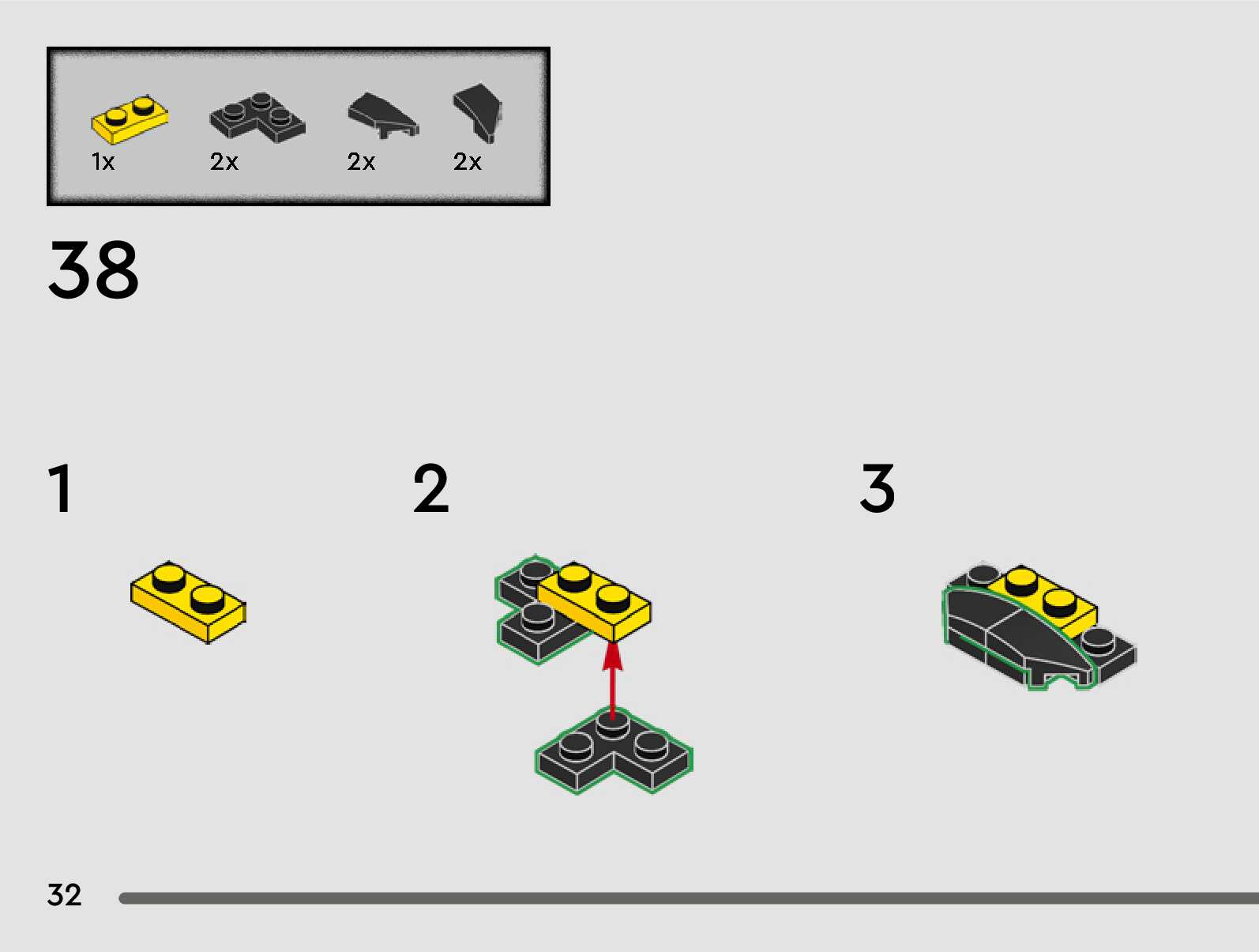 1x 2x 2x 2x

38

1

2

3

32