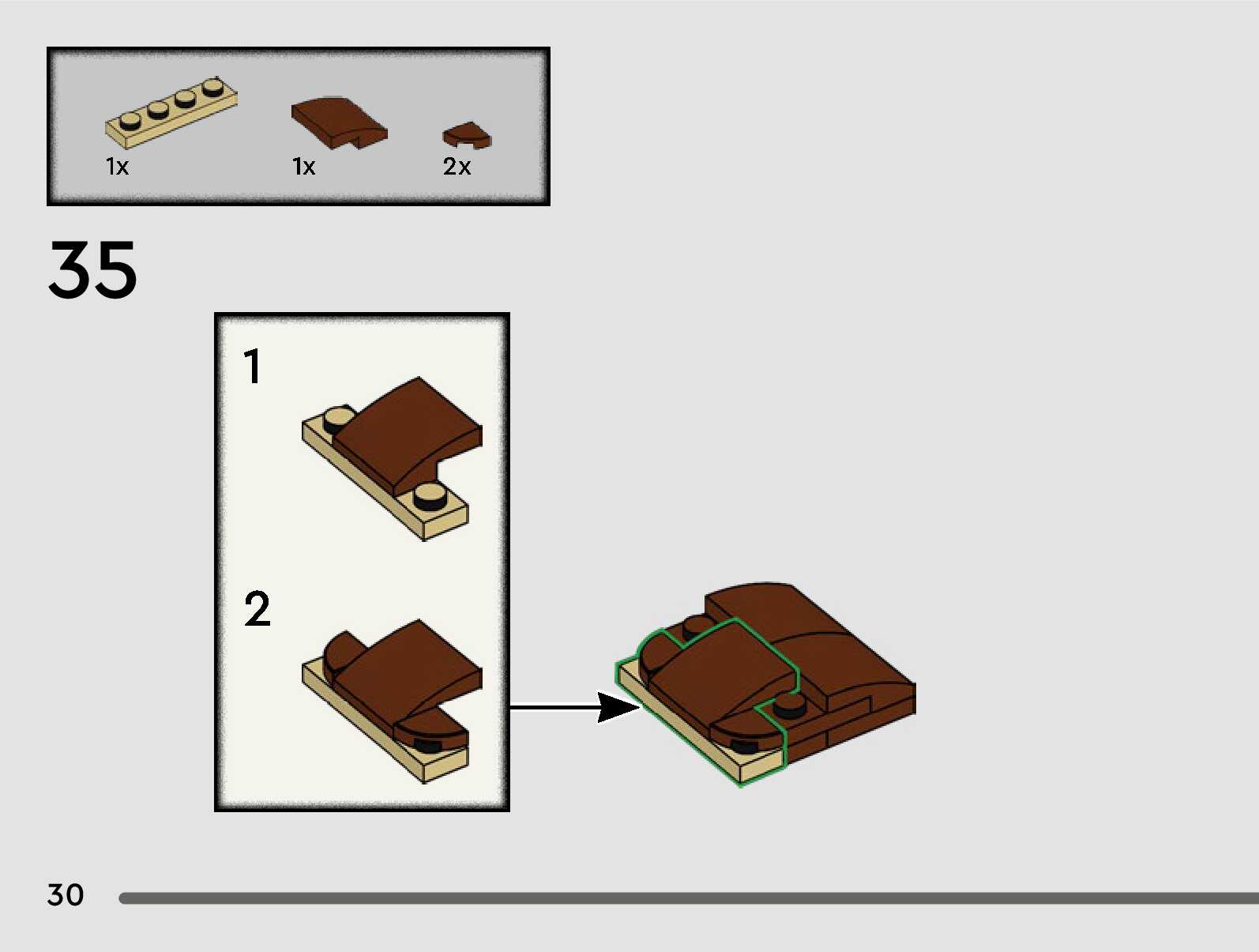 1x
1x
2x

35

1

2

30