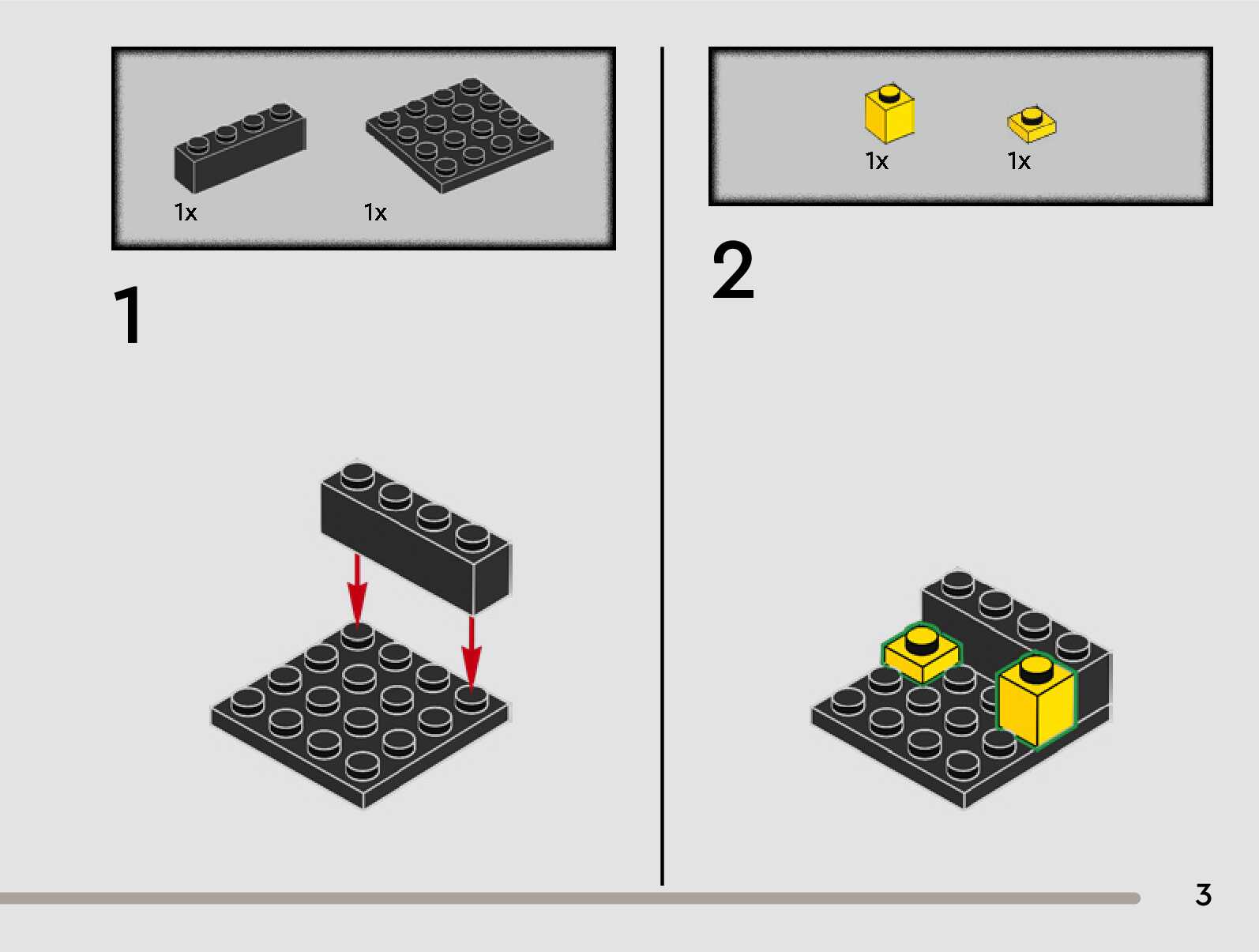 1x 1x

1

1x 1x

2

3