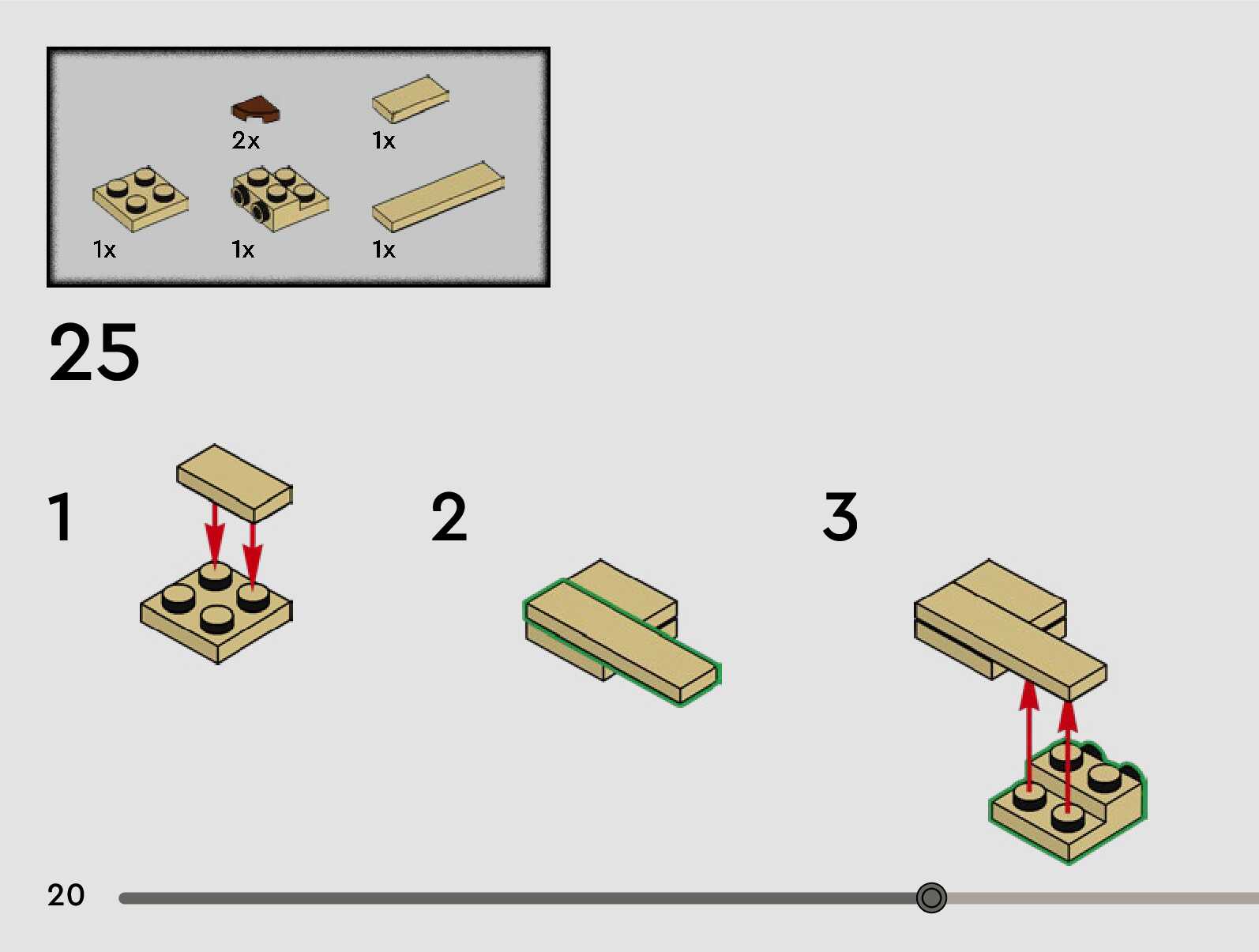 2x
1x
1x
1x
1x

25

1

2

3

20