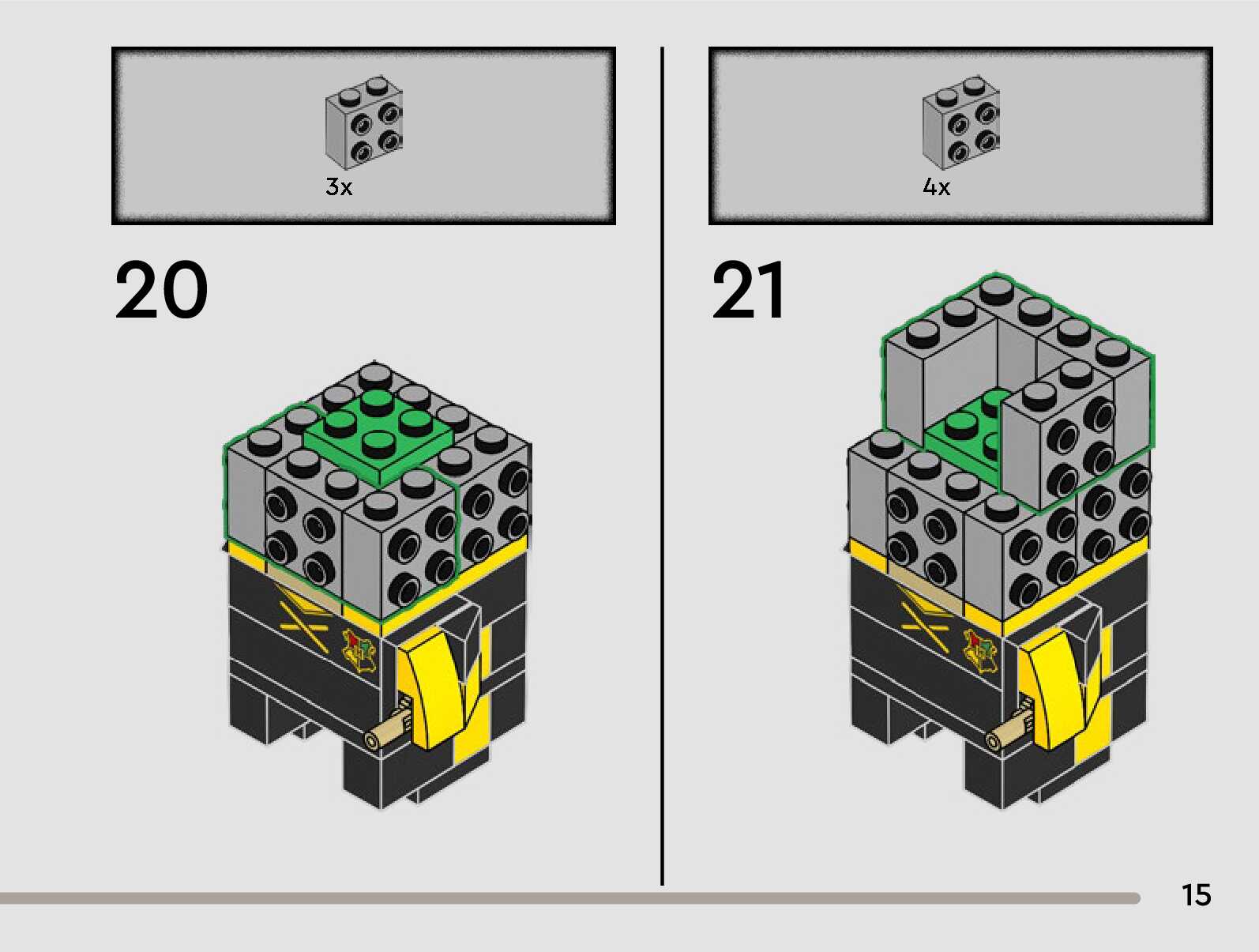 3x

20

4x

21

15