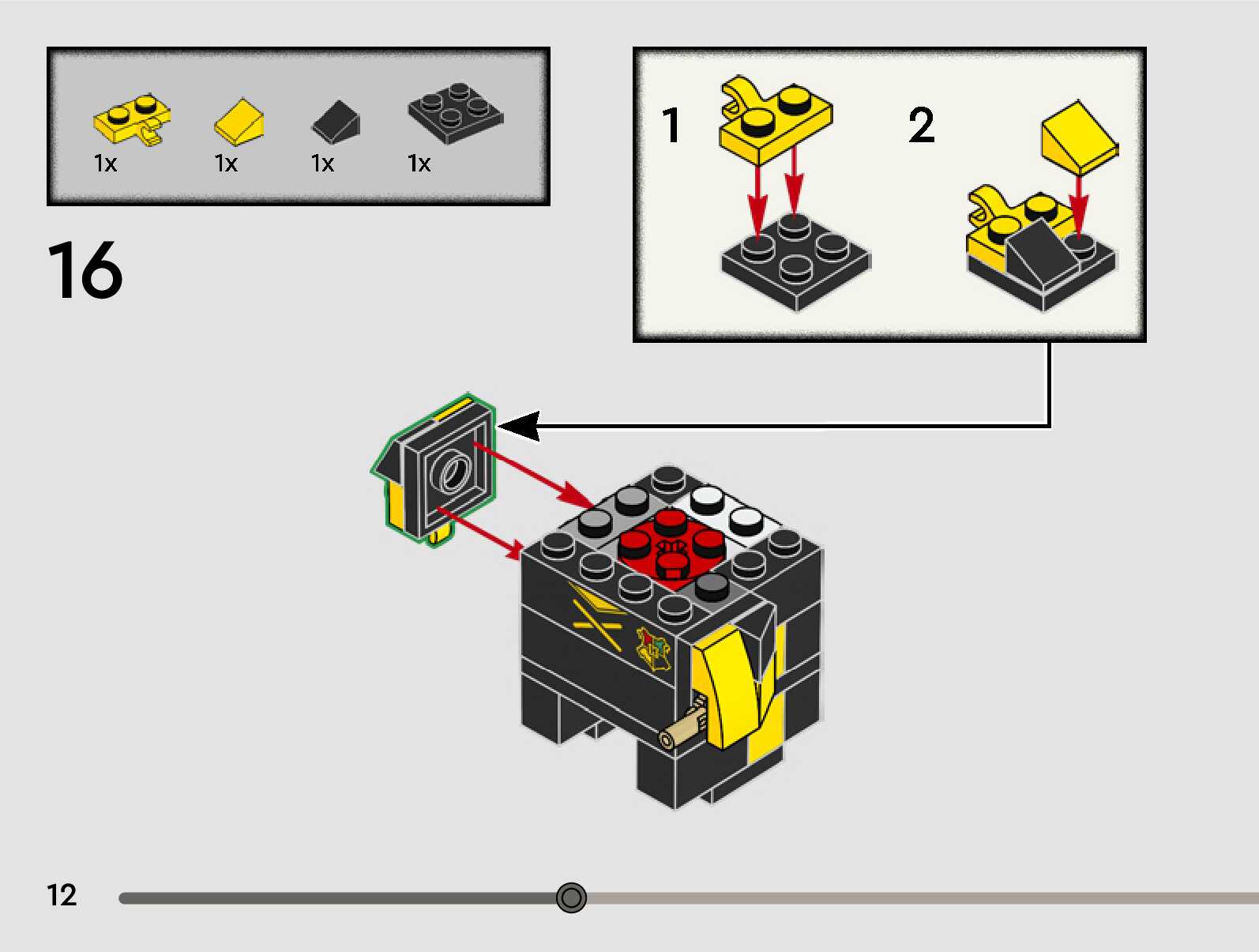 1x 1x 1x 1x

16

1

2

12