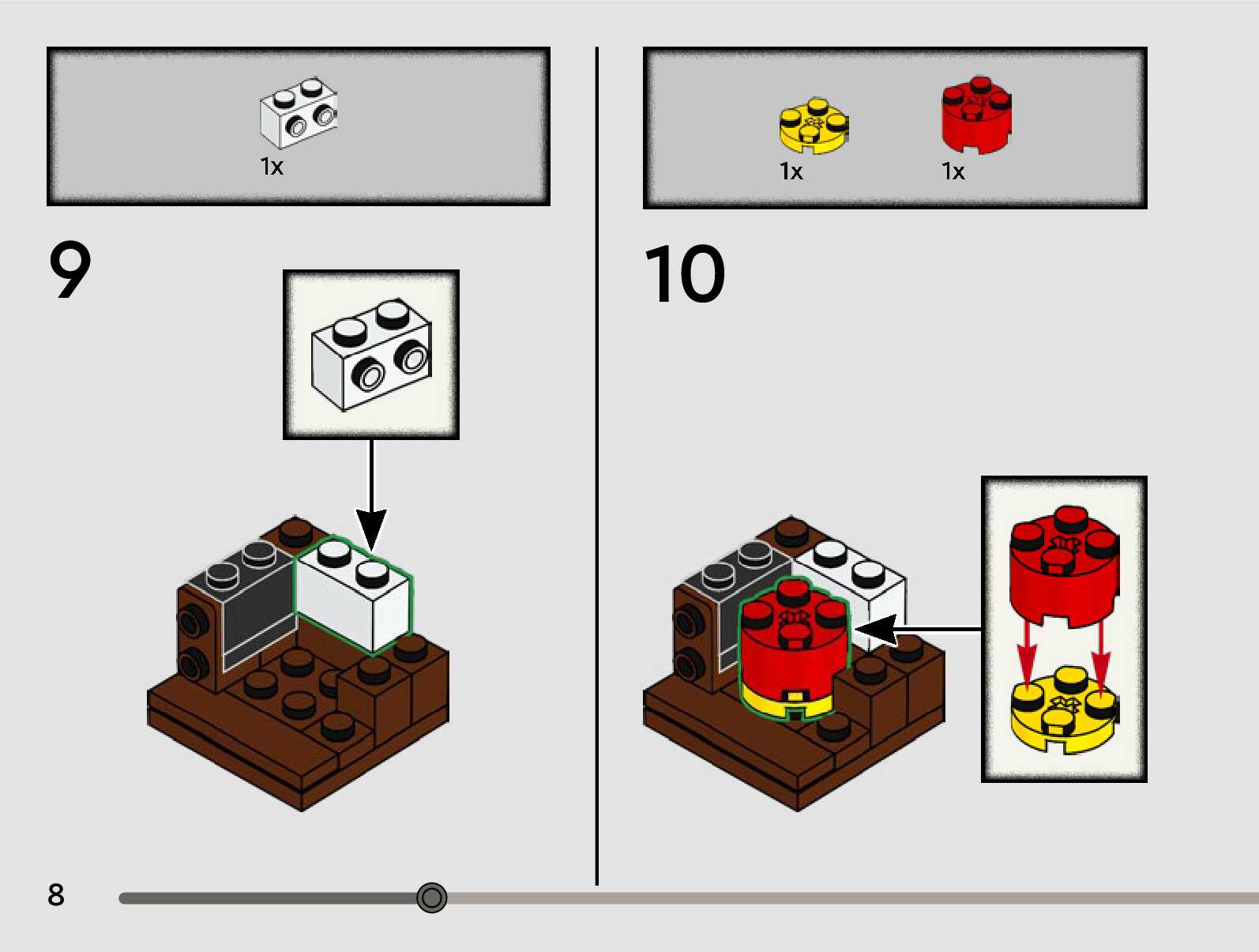 1x

9

1x

1x

10

8