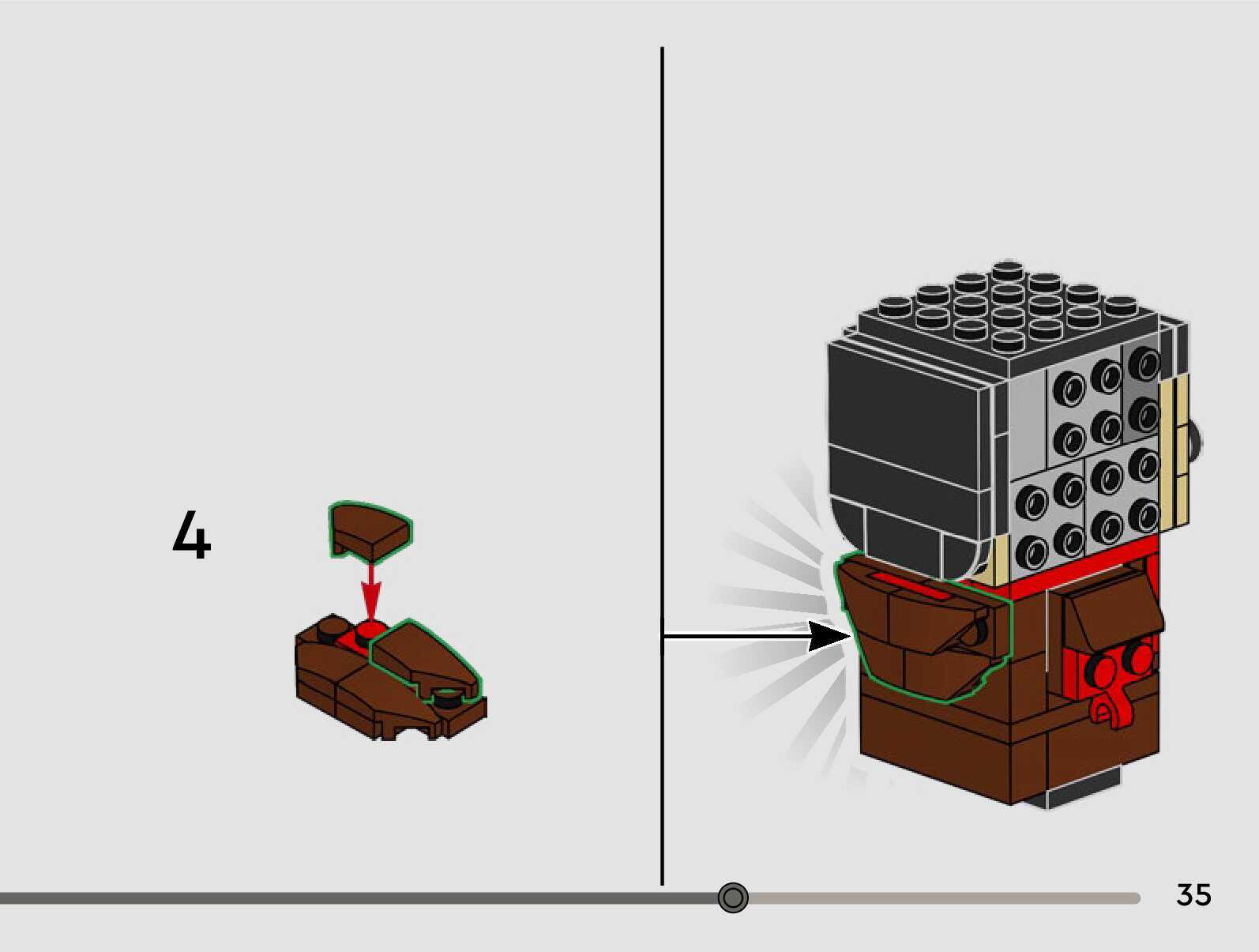 4

35