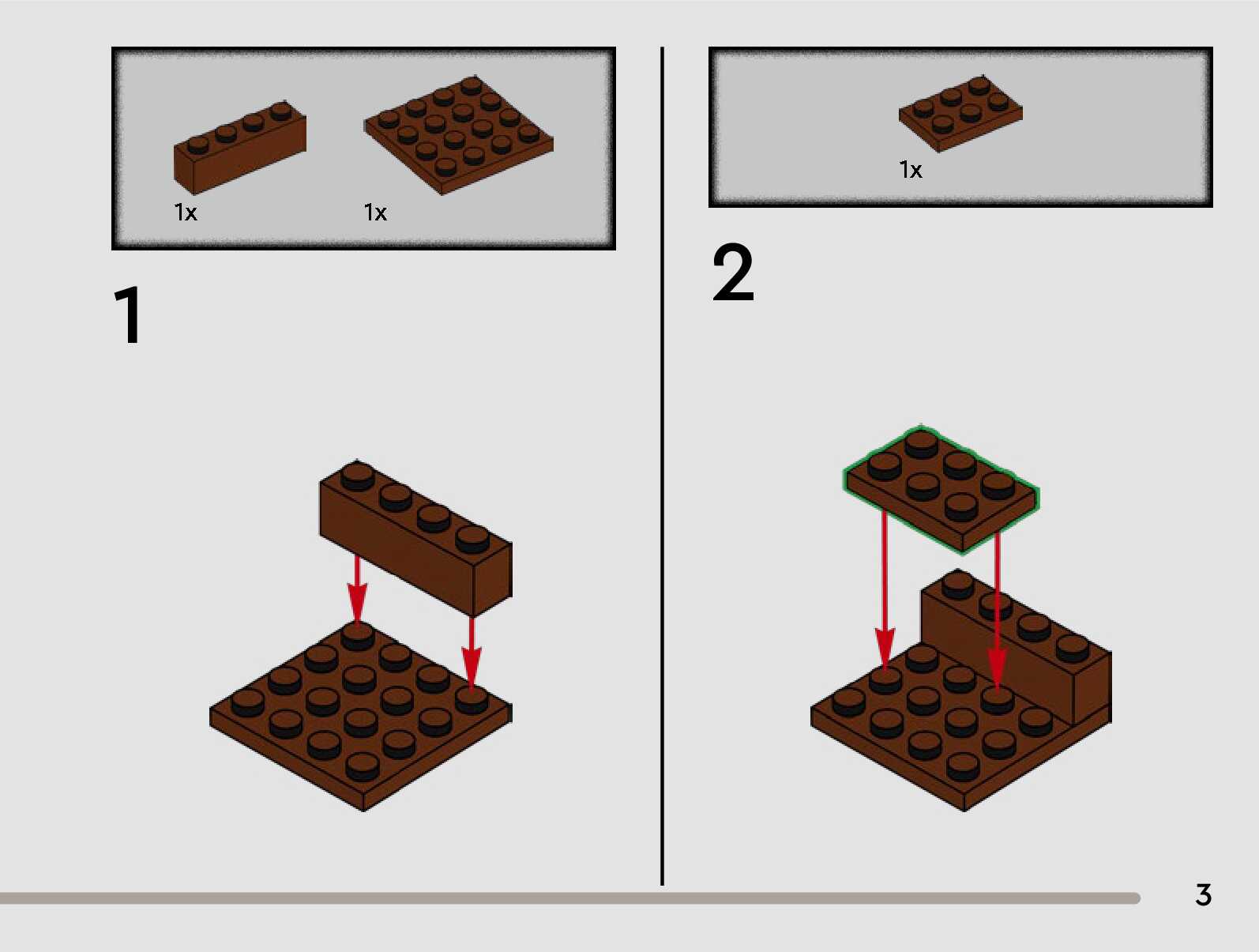 1x 1x

1

1x

2

3