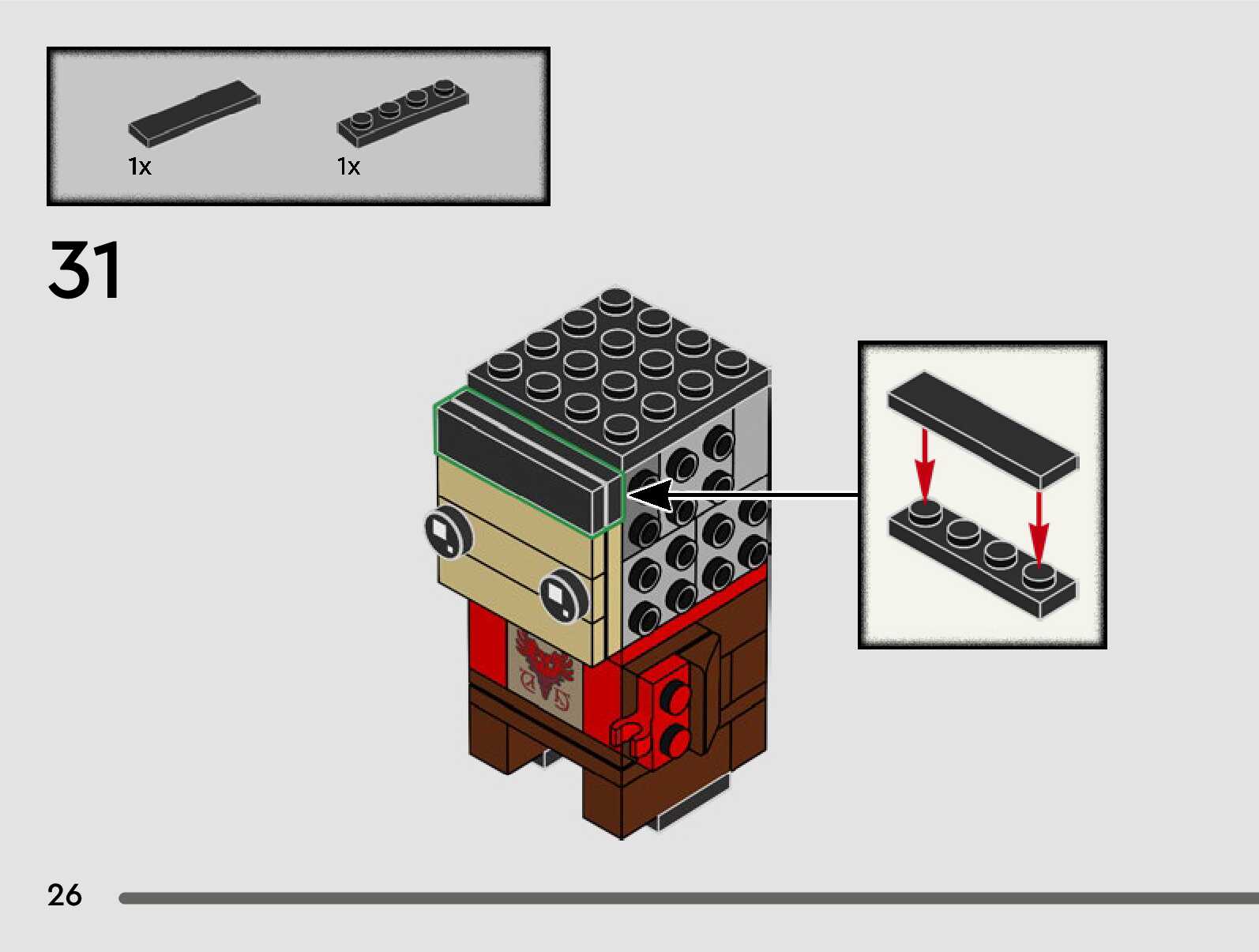 1x
1x

31

26