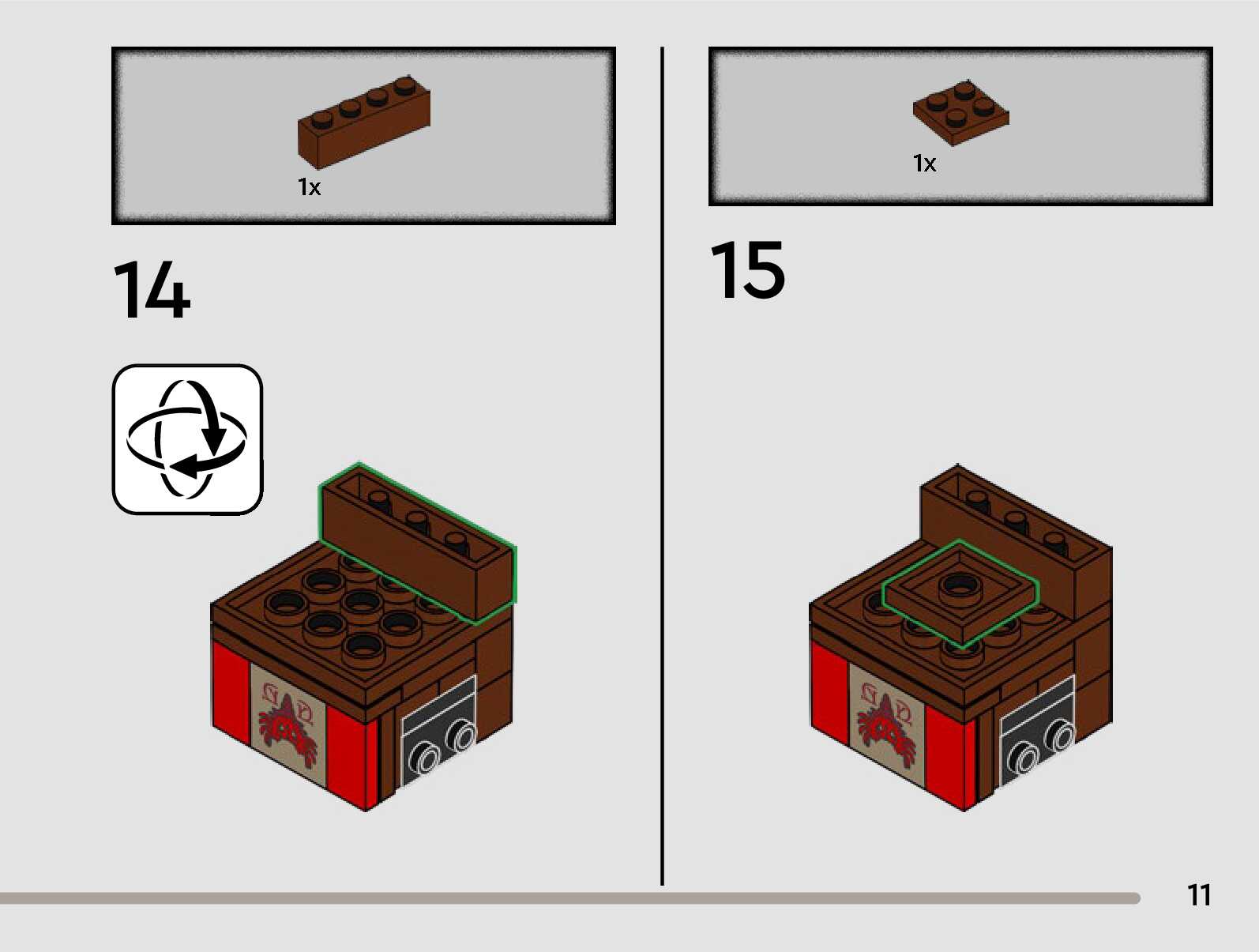 1x

14

1x

15

11