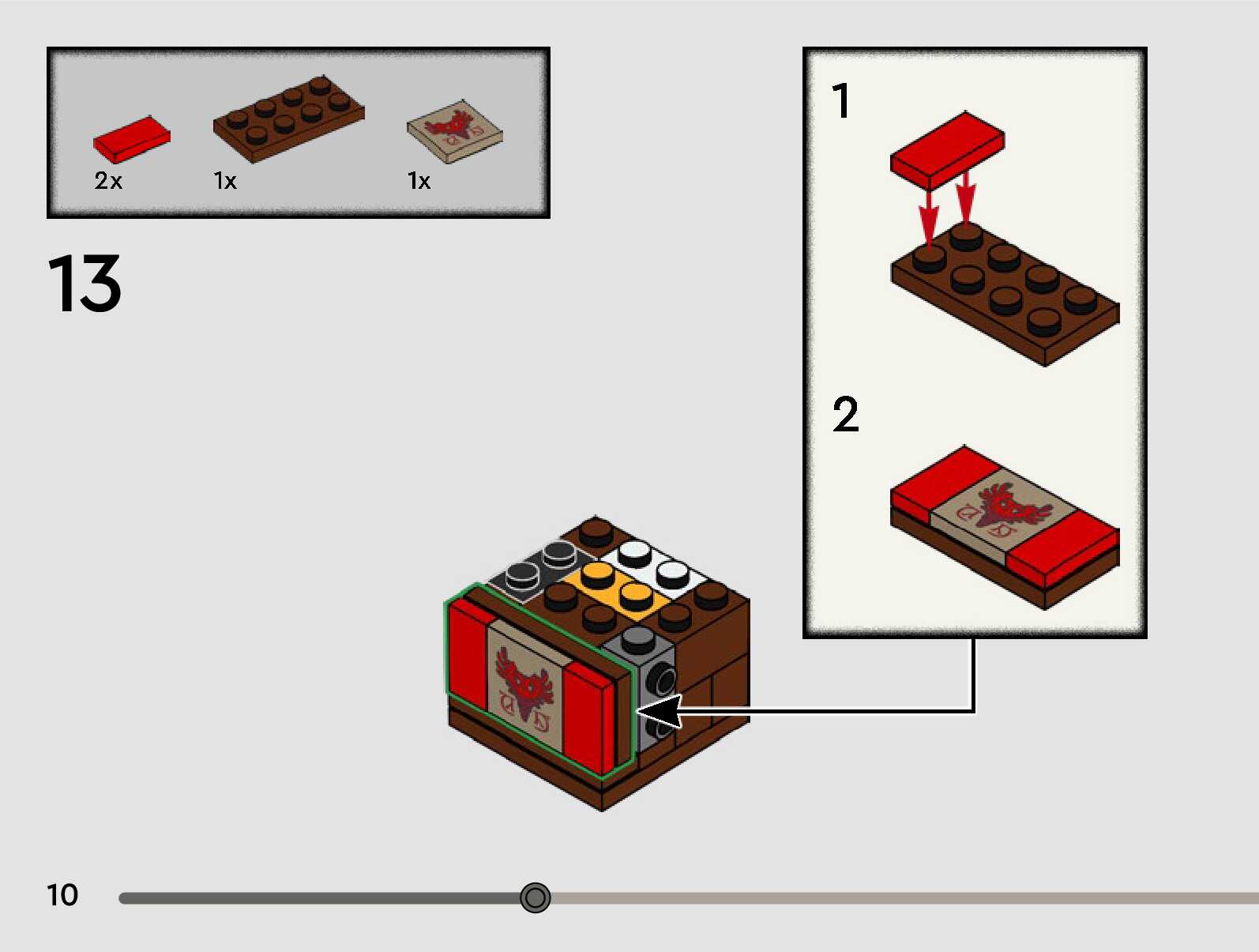 2x
1x
1x

13

1

2

10