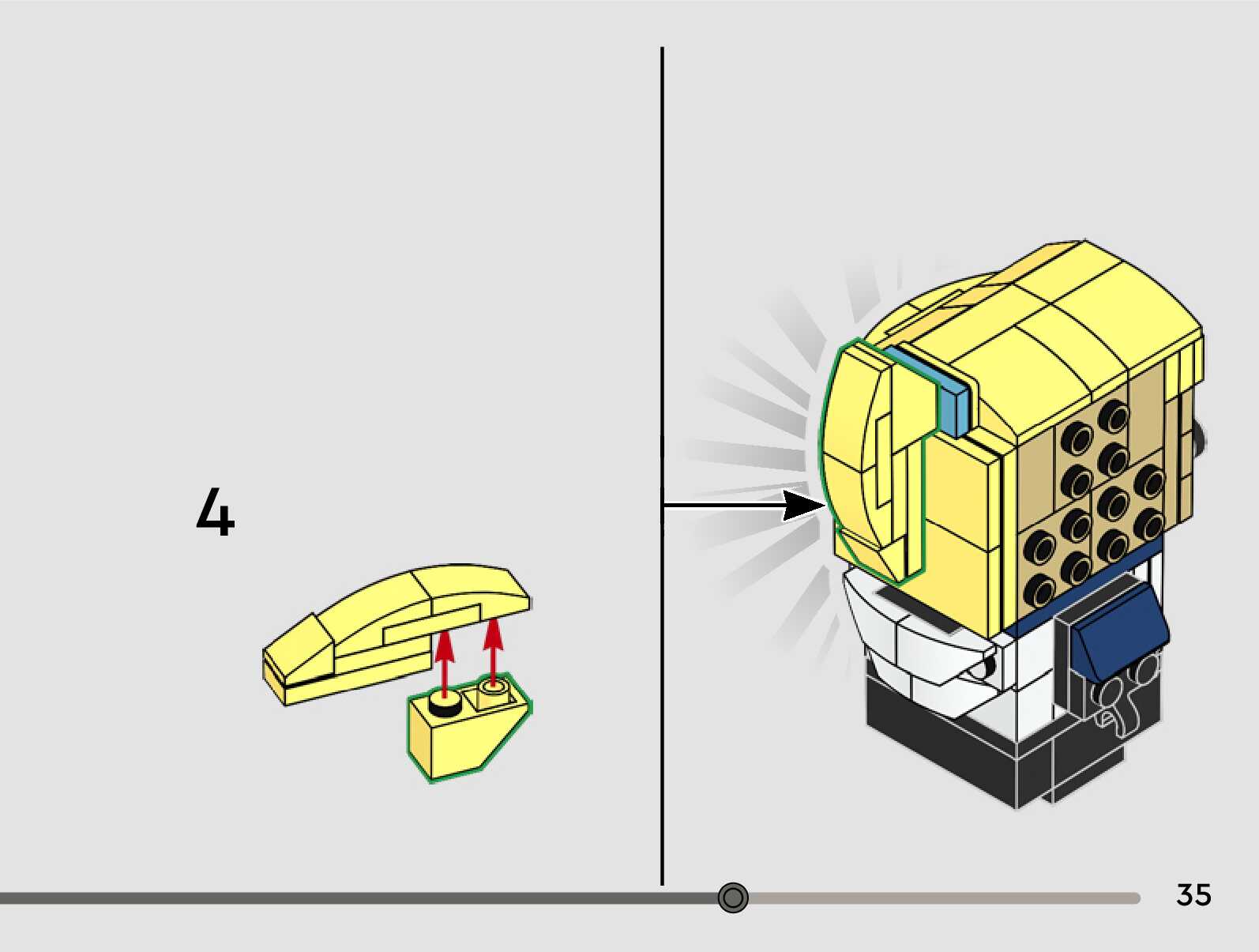 4

35