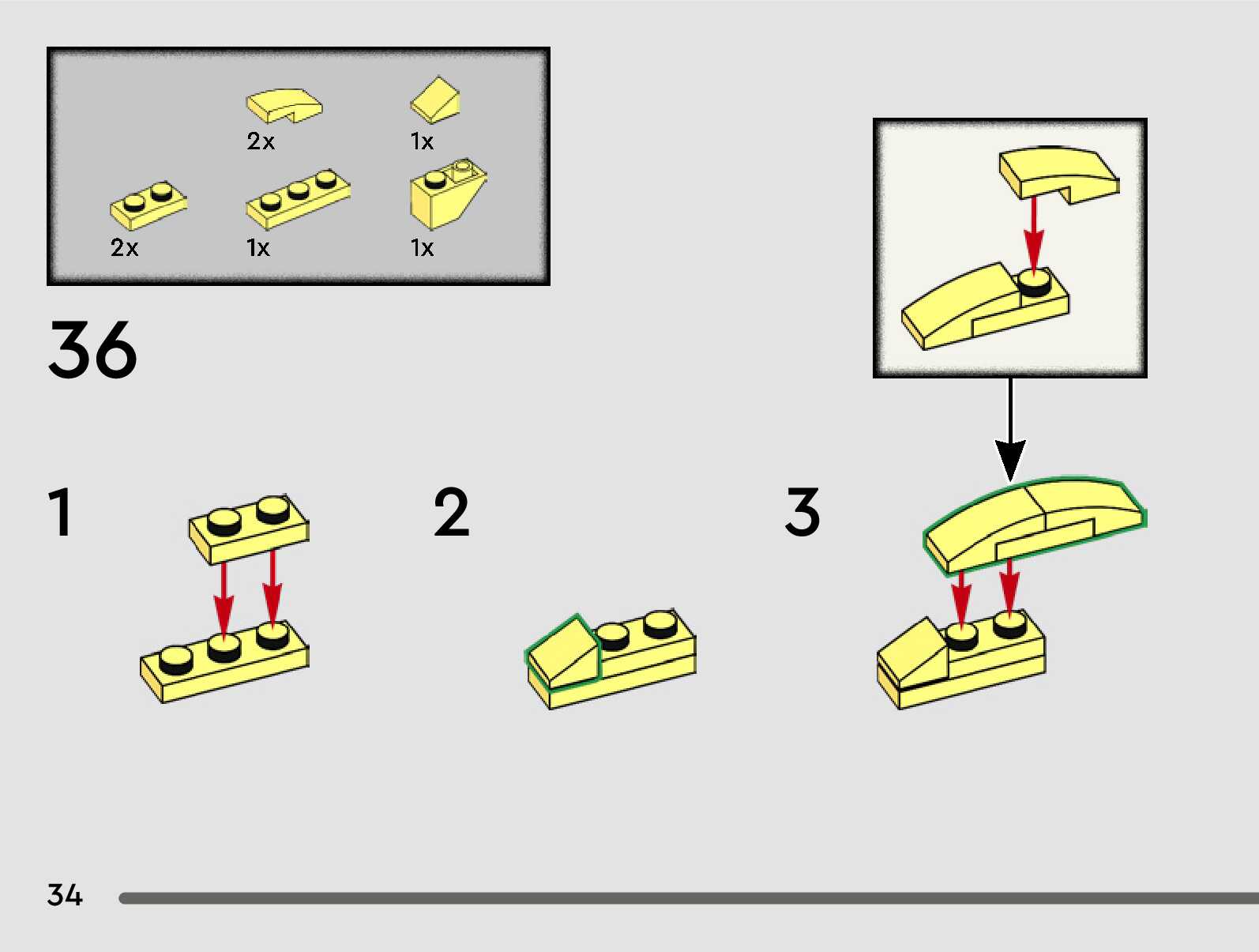 2x
1x
2x
1x
1x

36

1

2

3

34