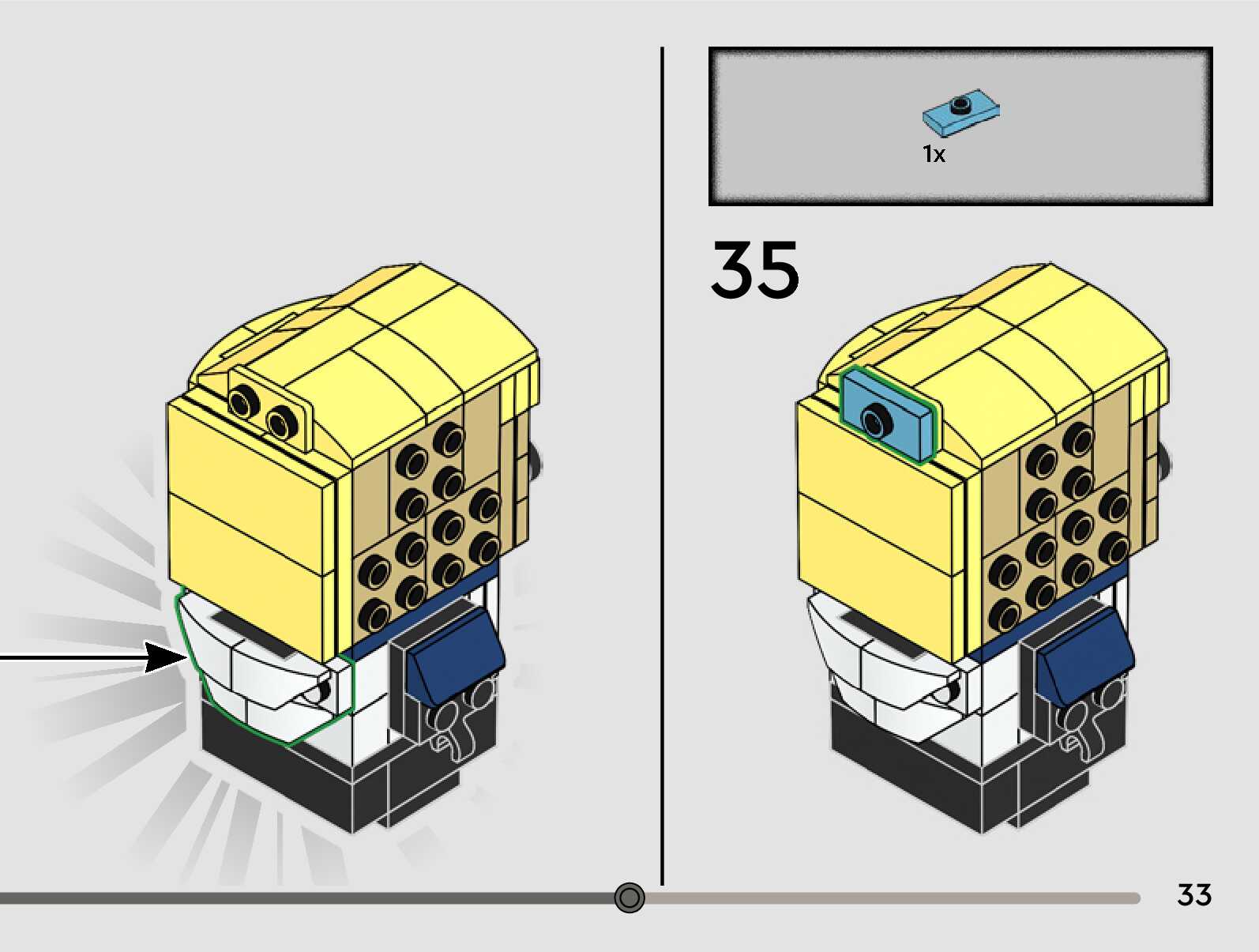 1x

35

33