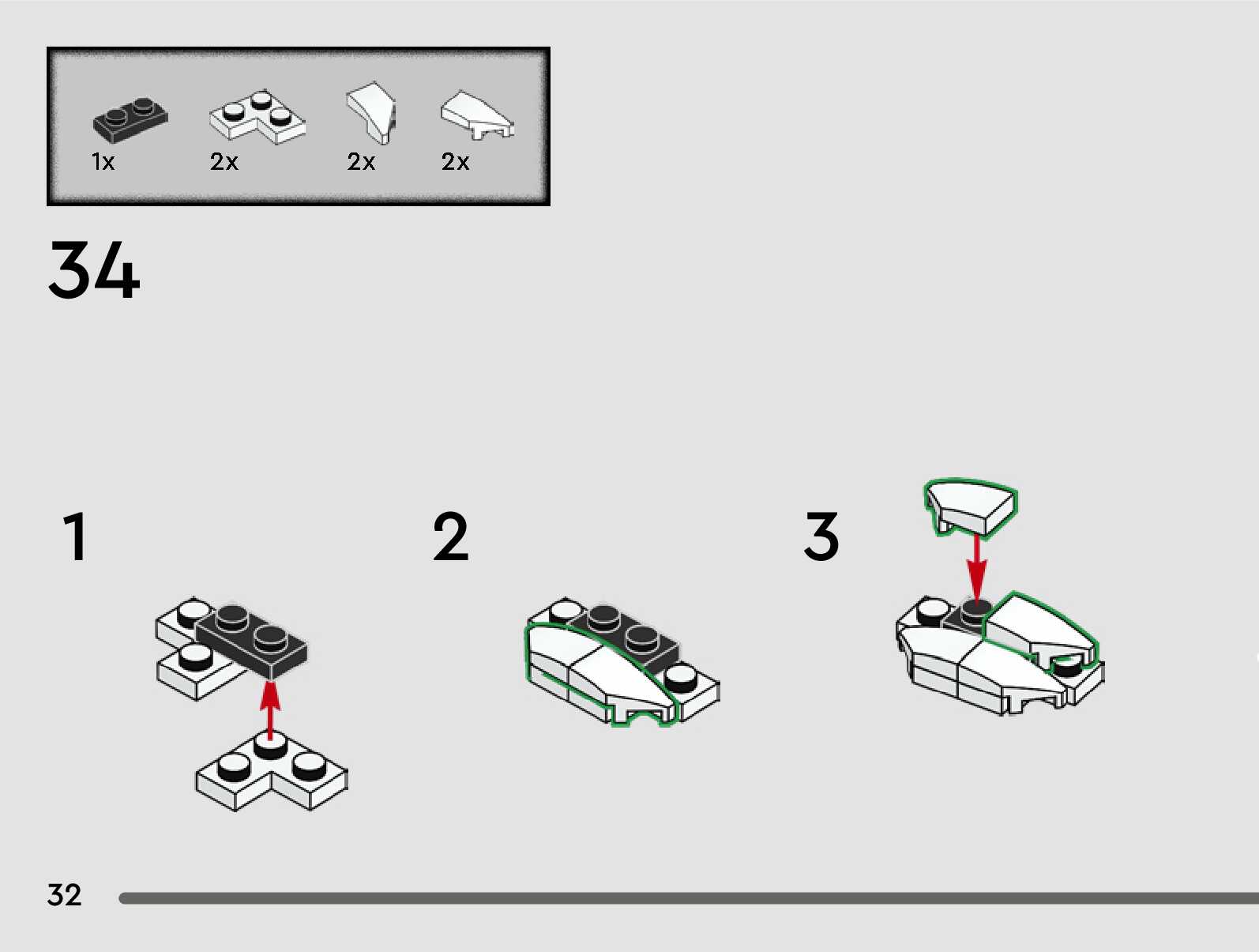 1x 2x 2x 2x

34

1

2

3

32