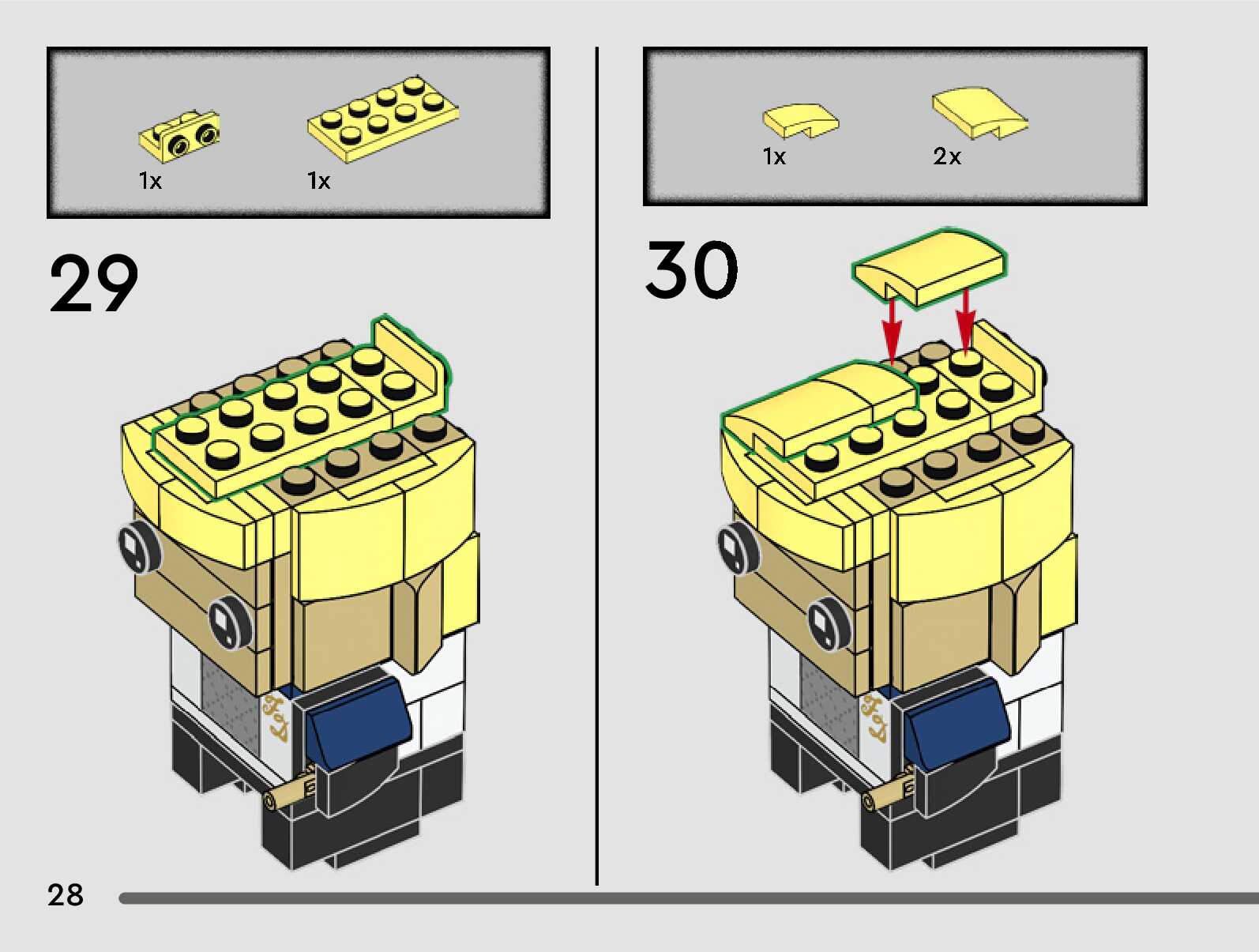 1x
1x

29

1x
2x

30

28