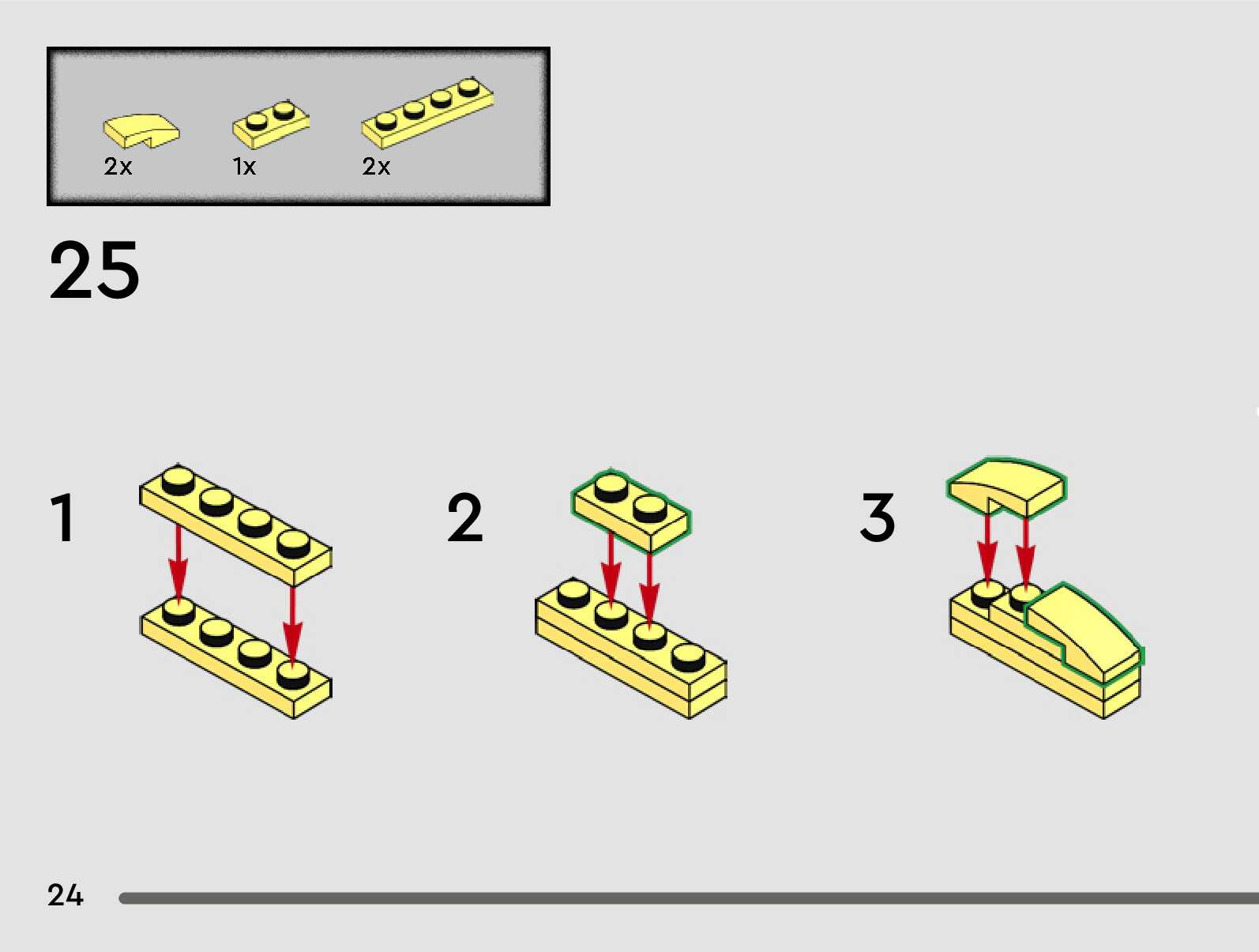 2x 1x 2x

25

1

2

3

24