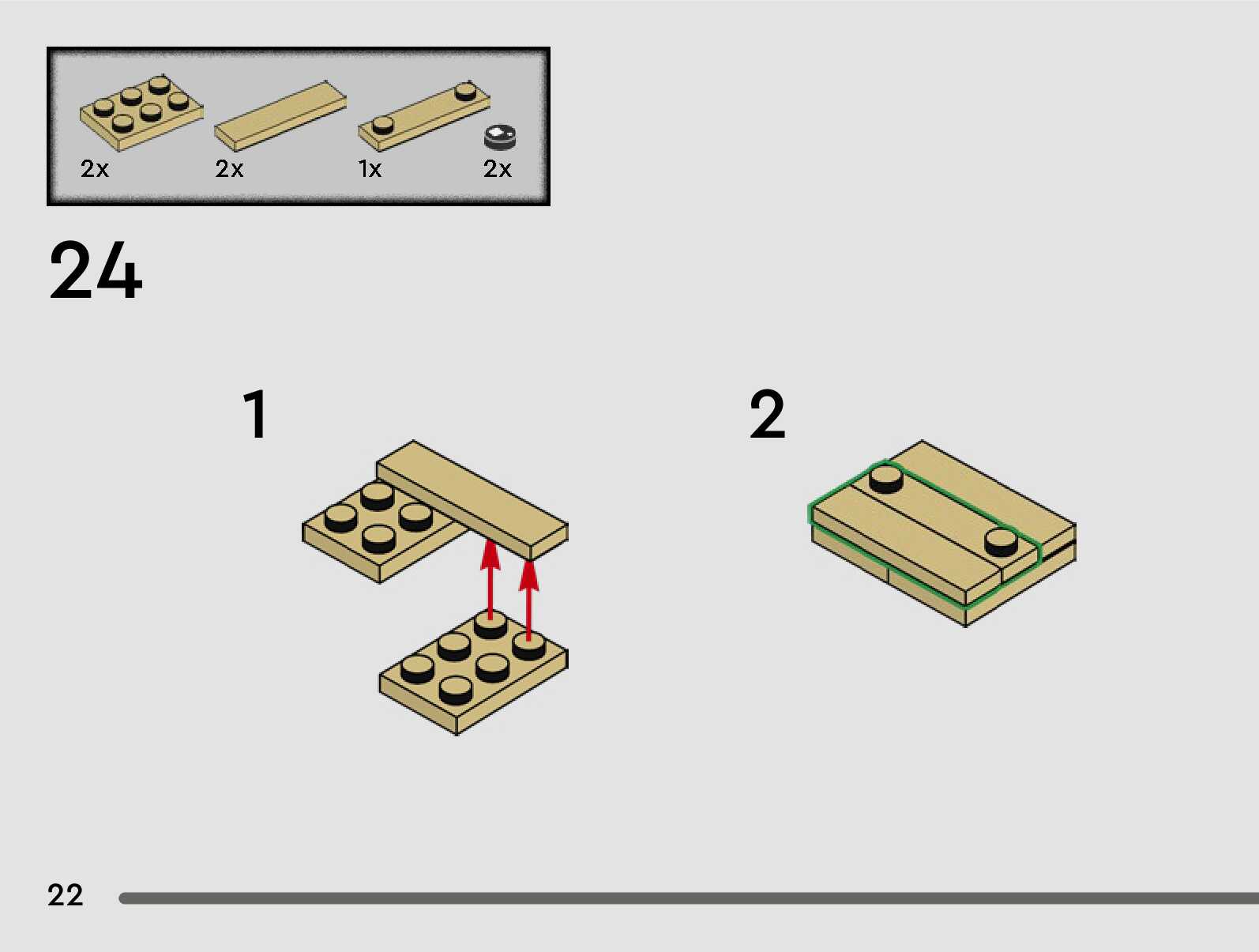 2x 2x 1x 2x

24

1

2

22