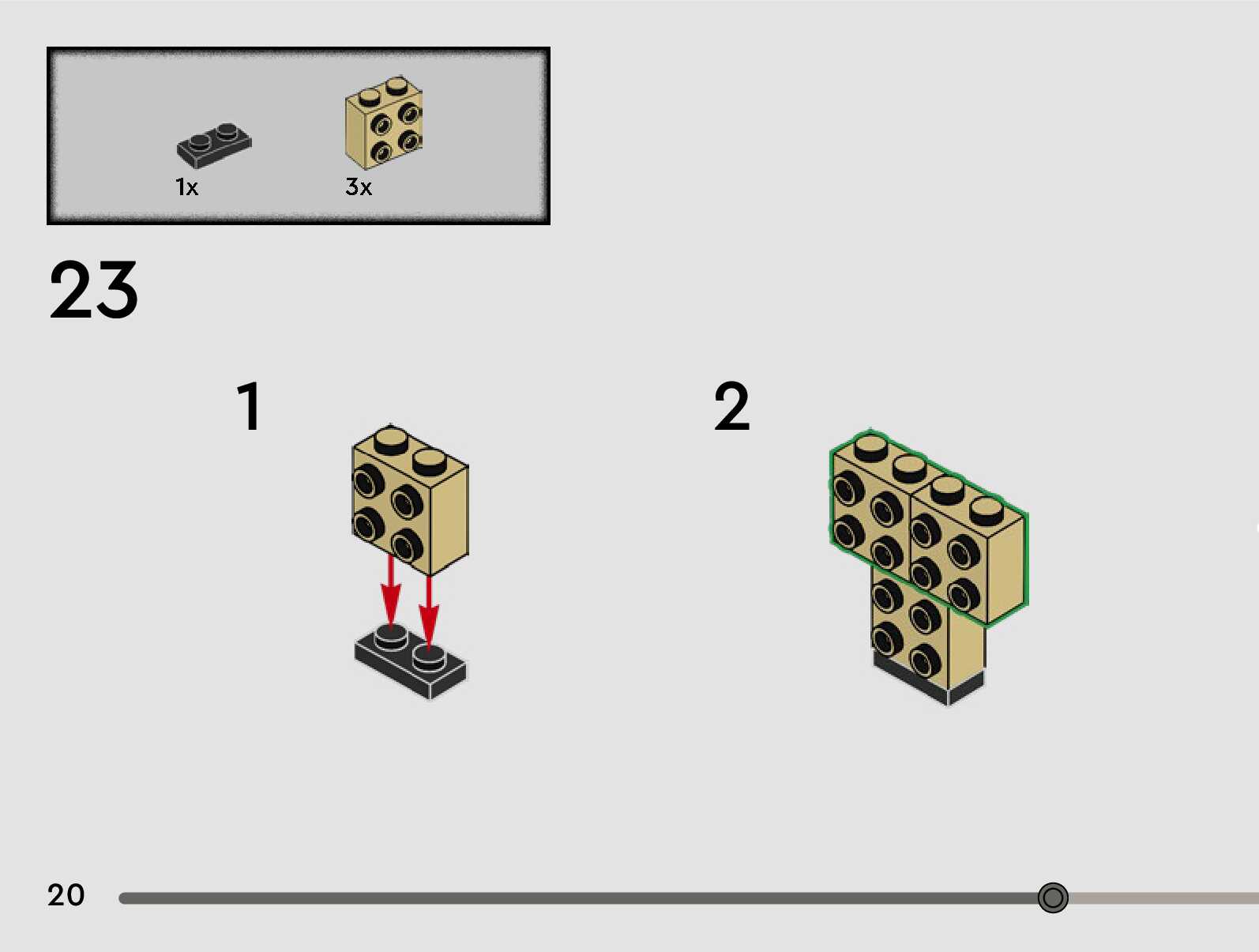 1x
3x

23

1

2

20