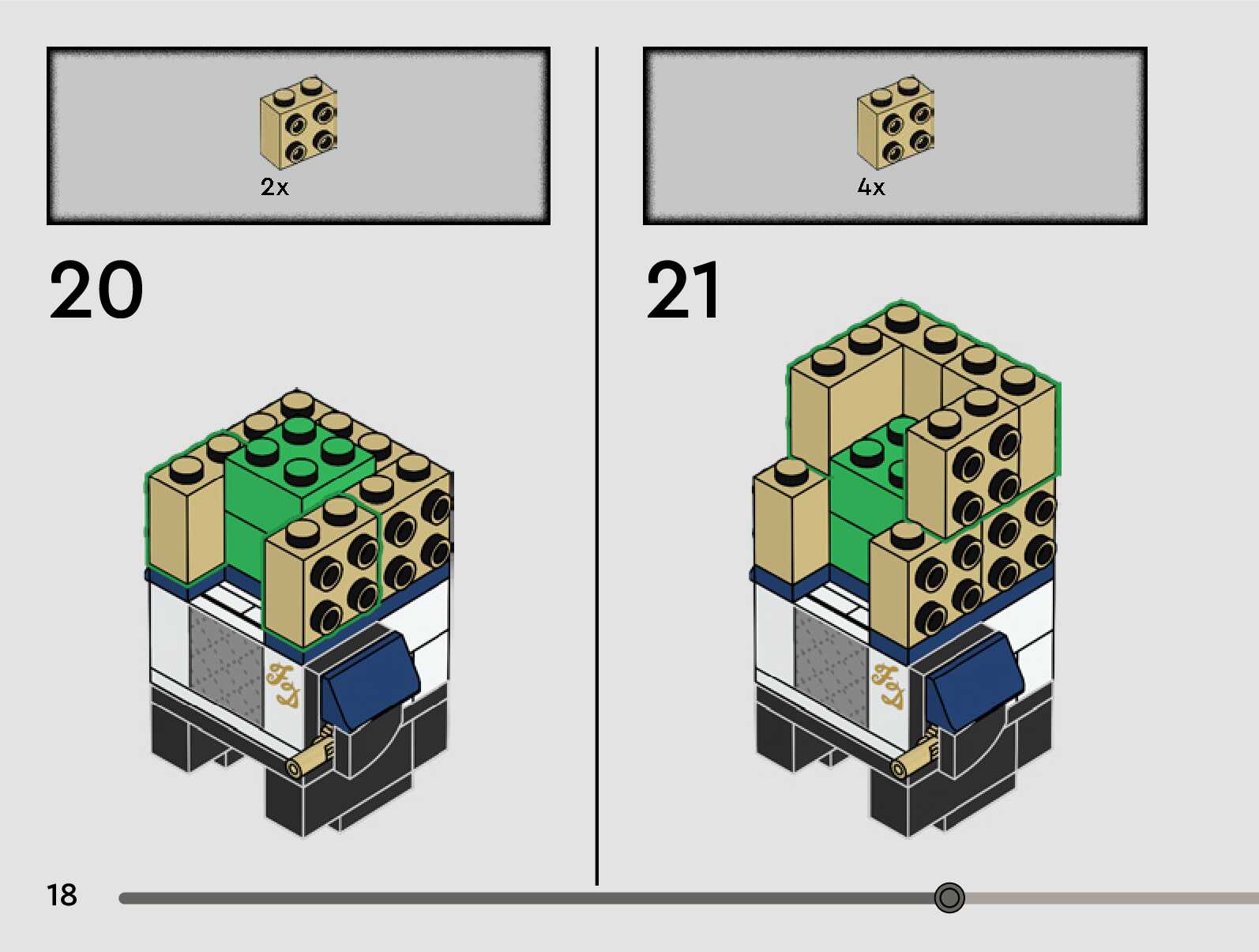 2x

20

4x

21

18