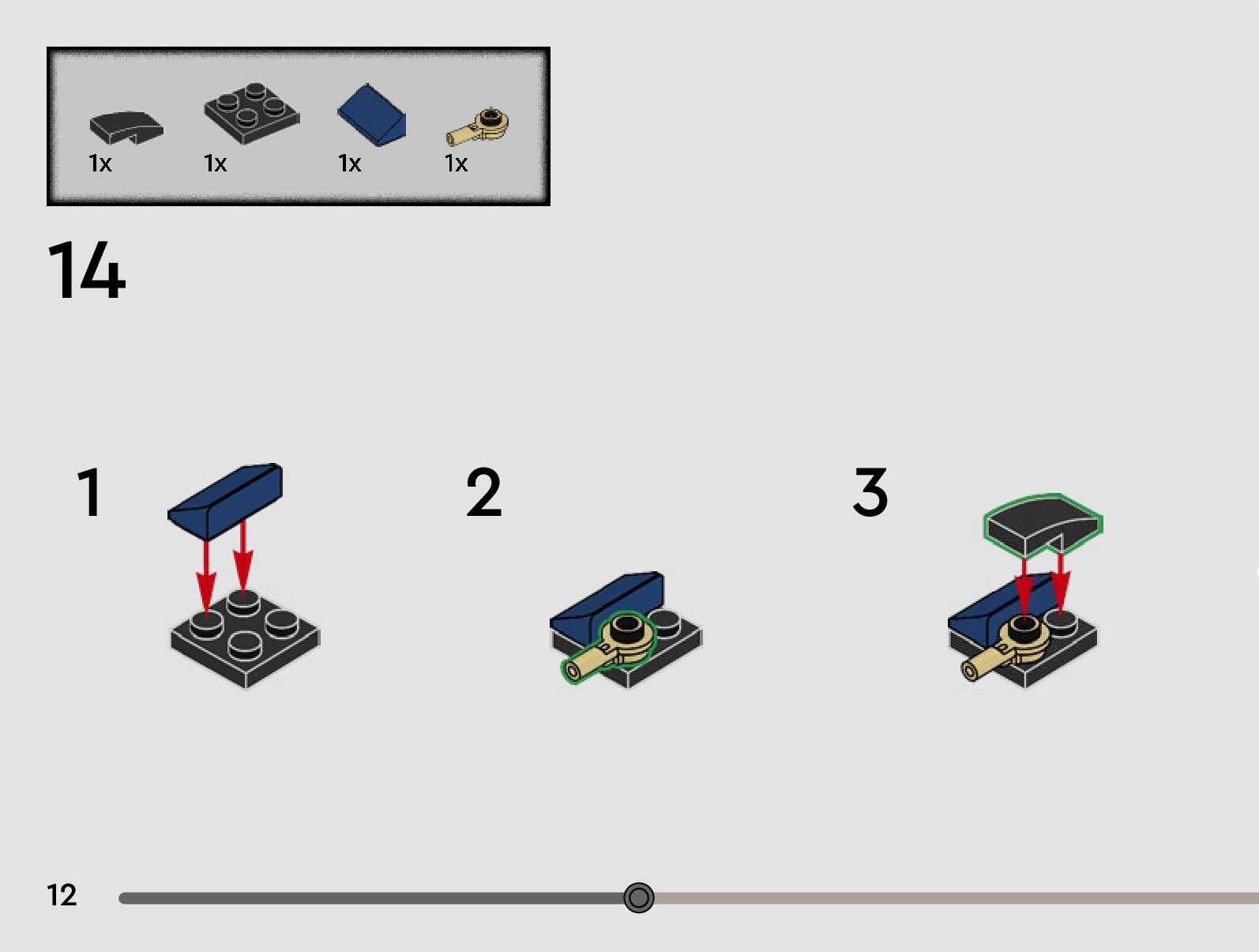 1x 1x 1x 1x

14

1

2

3

12