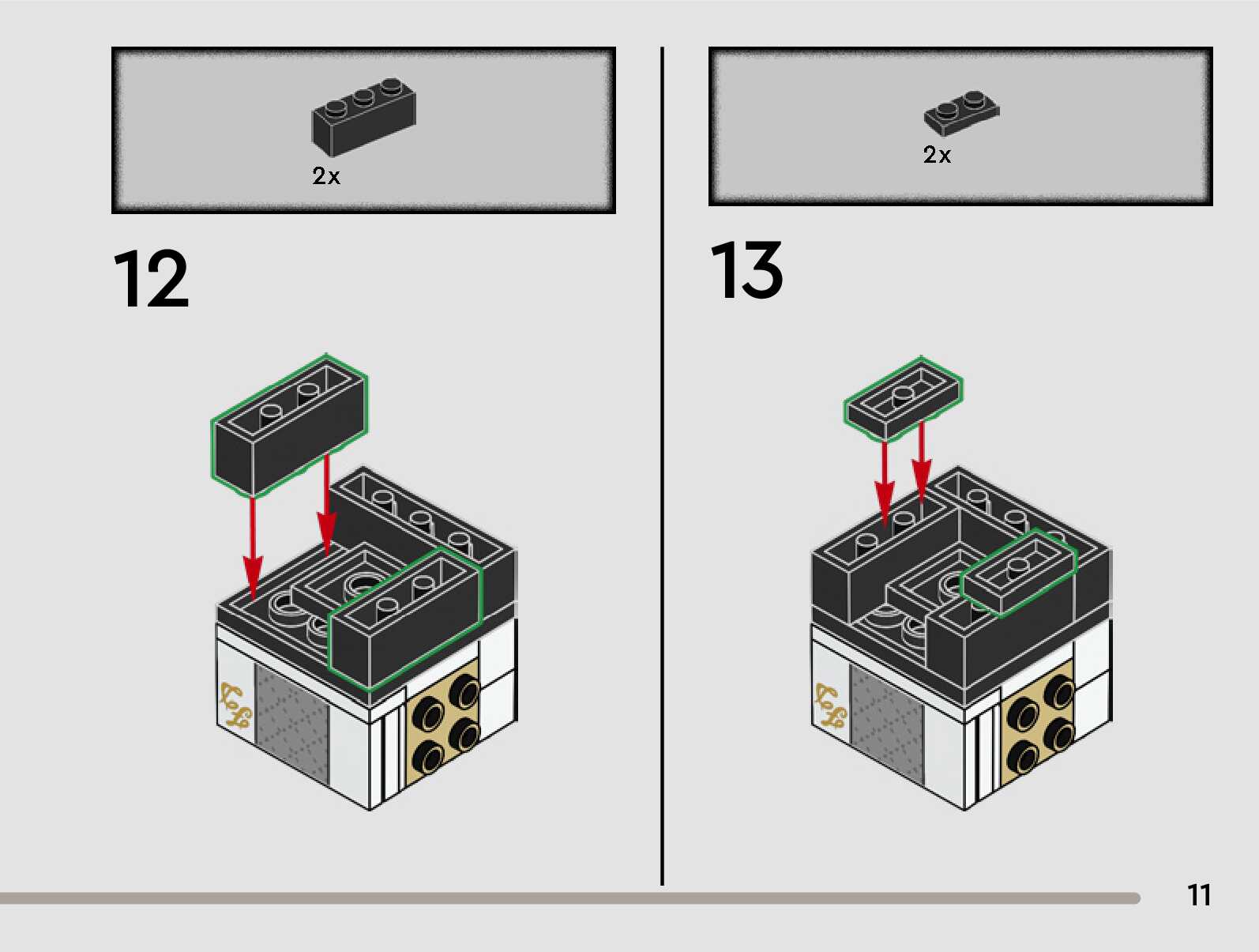 2x

12

2x

13

11